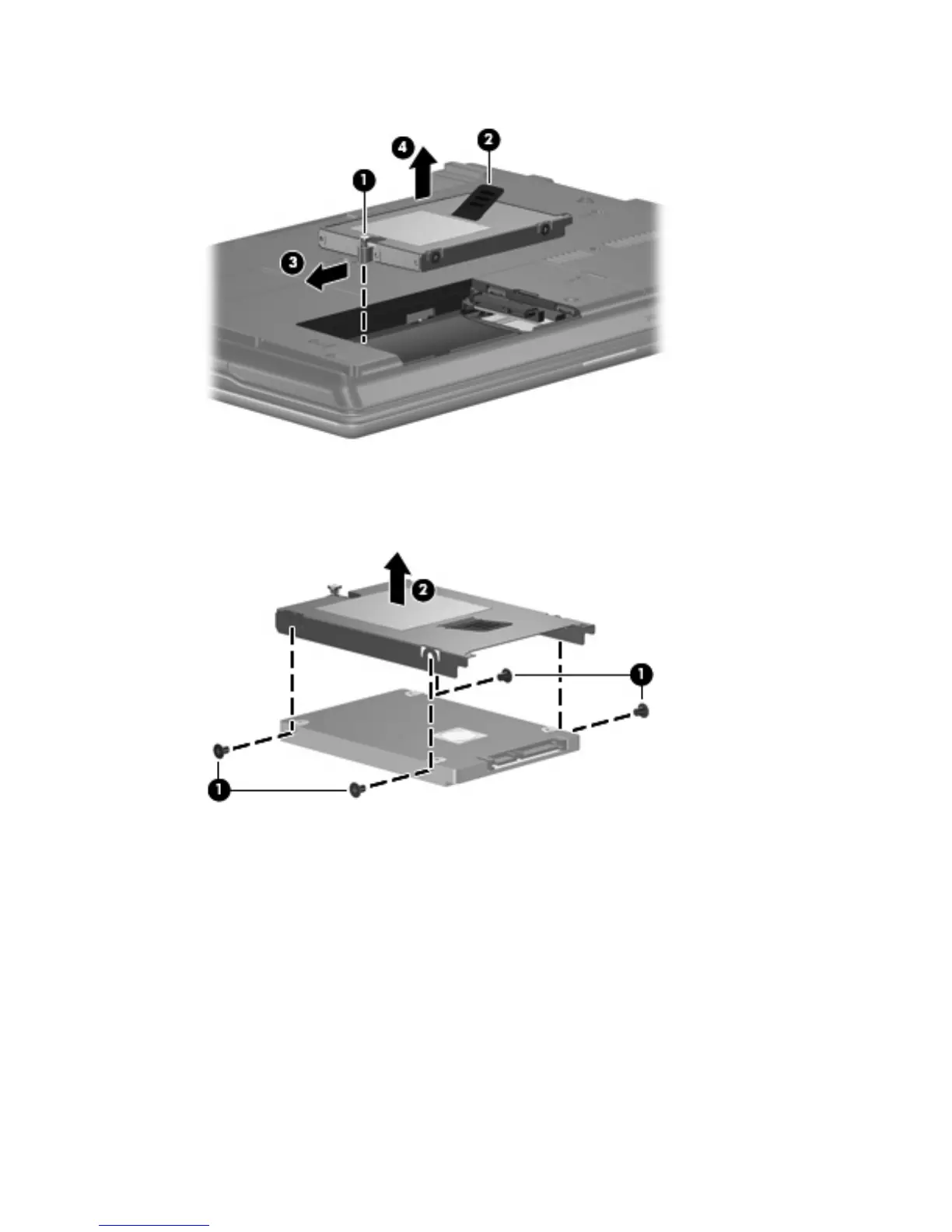 4
2
1
3

2
1
1