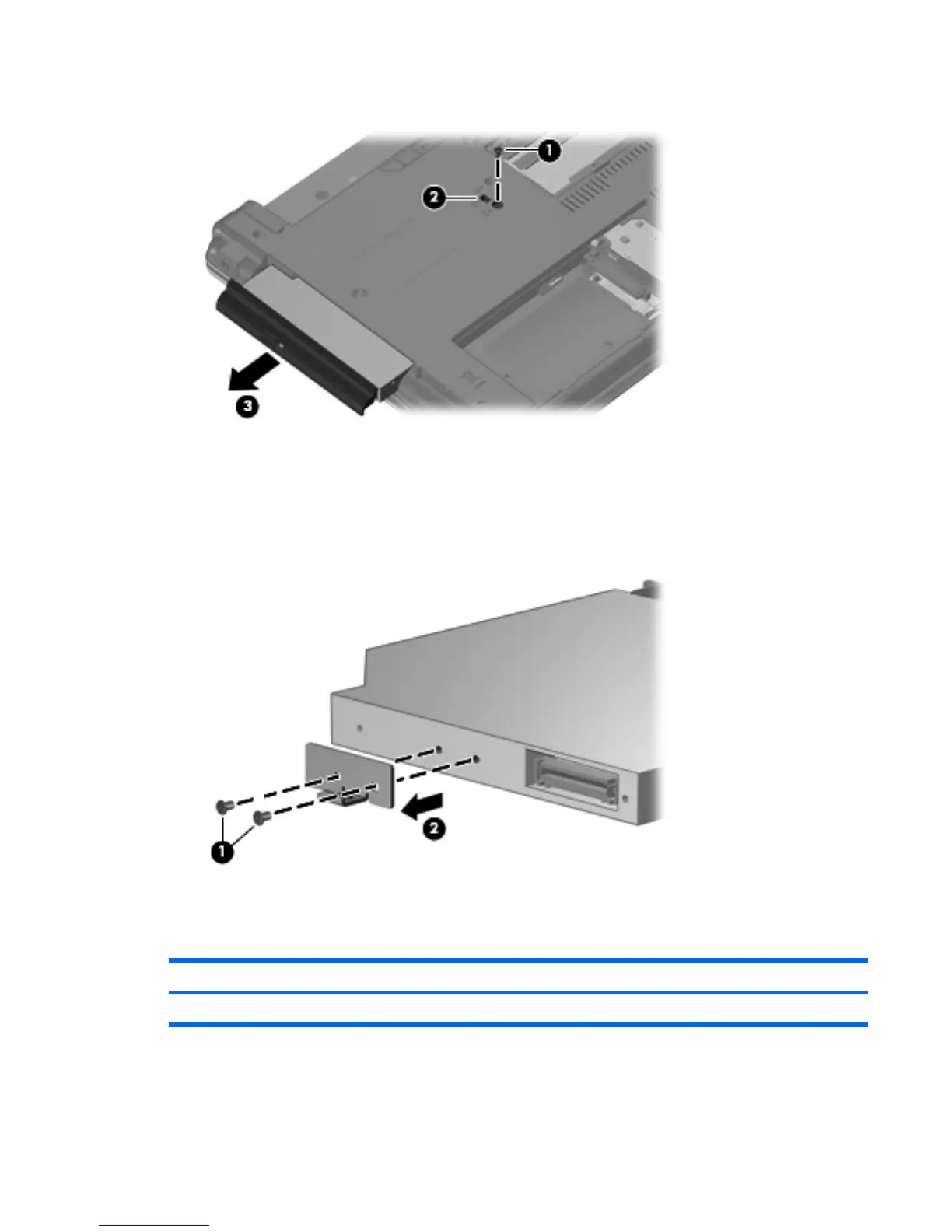 1
2
3

1
2