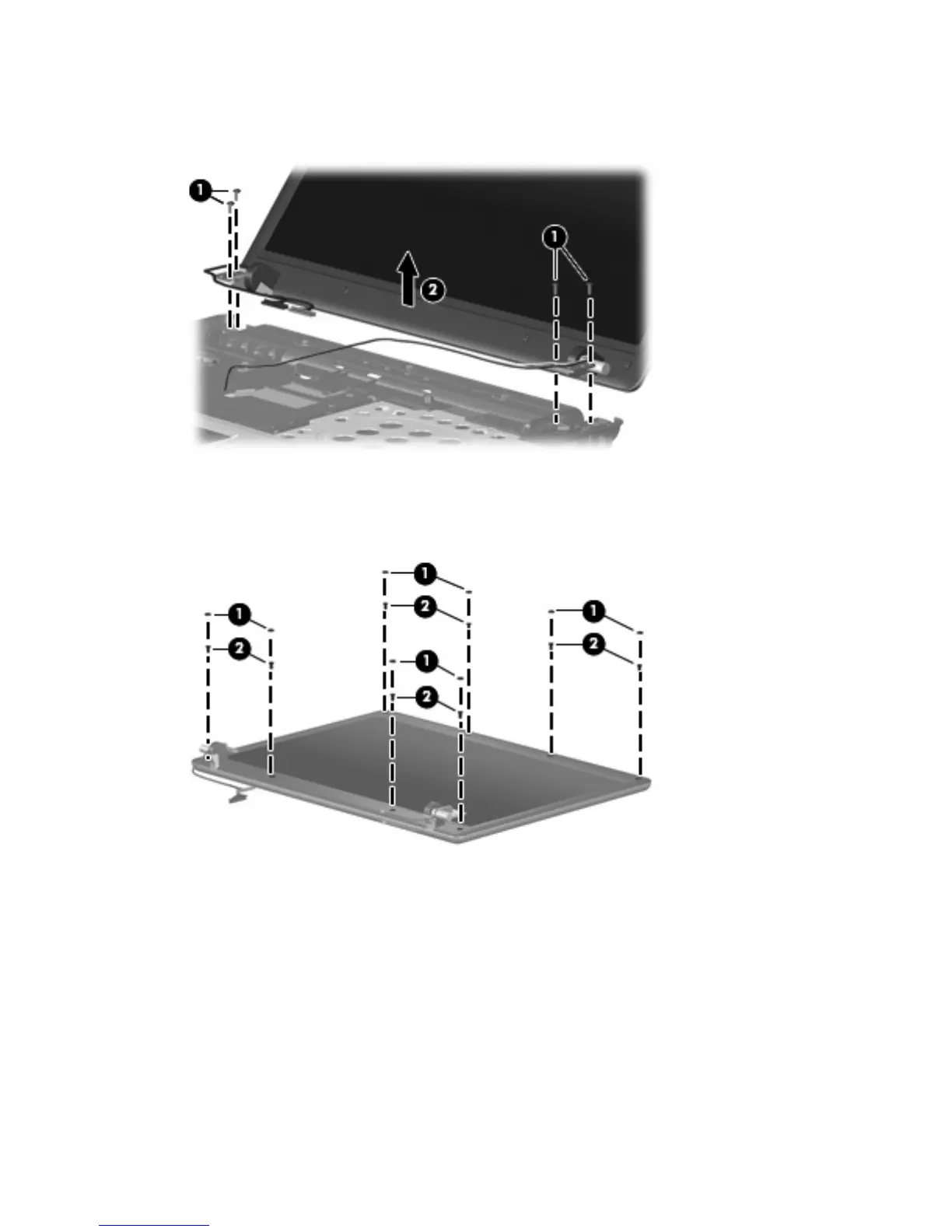 1
1
2
1
2
1
2
1
2
1
2