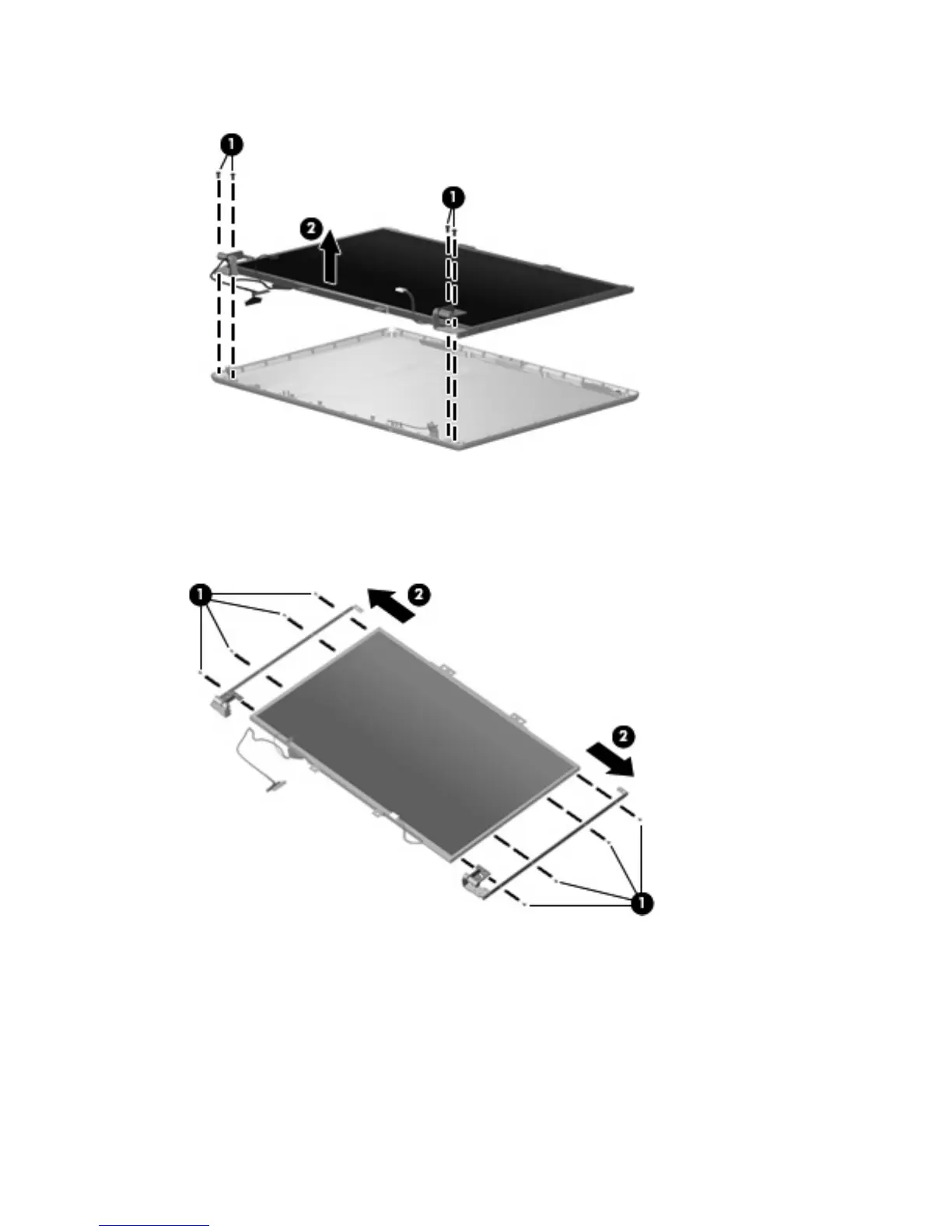 1
1
2
1
2
2
1