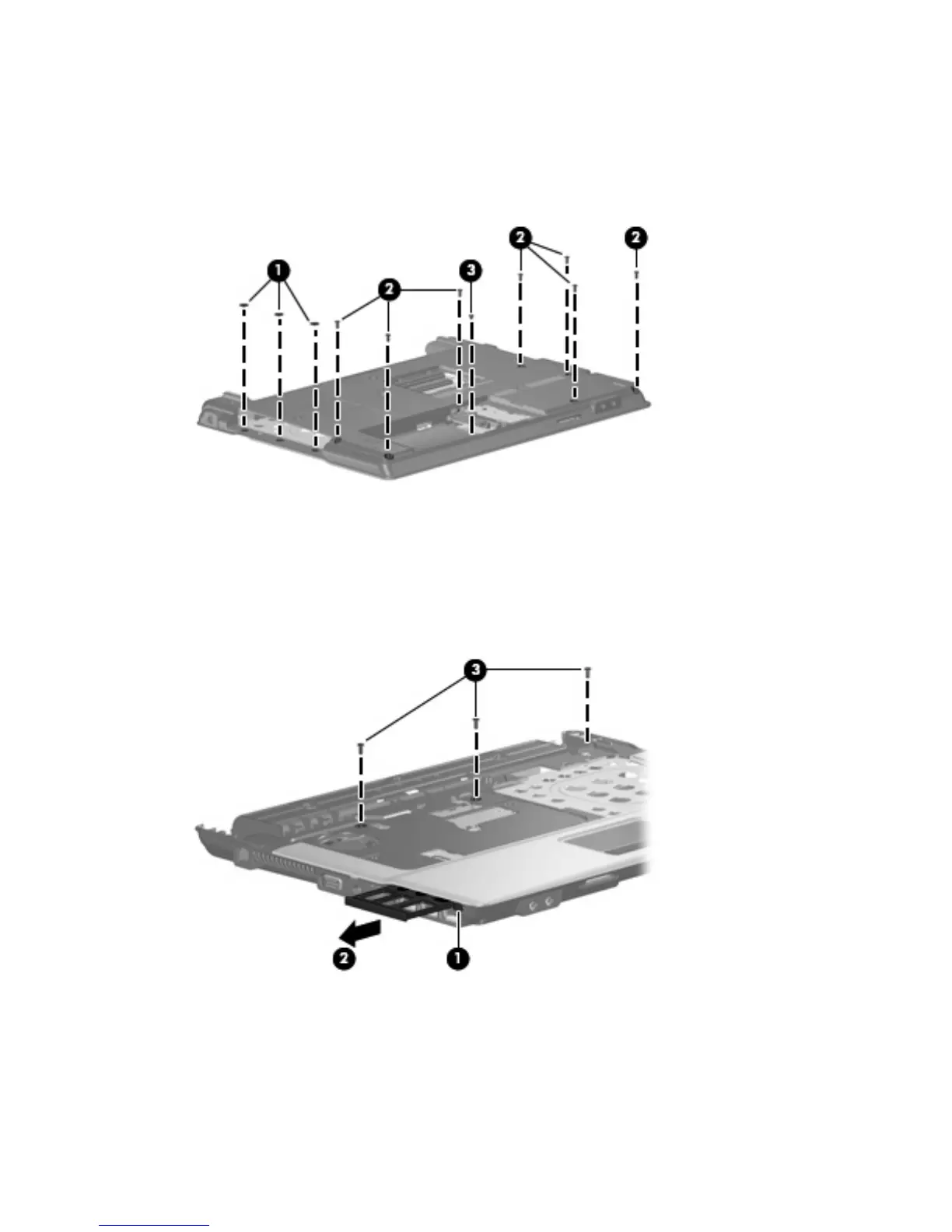 1
2
3
2
2

3
2
1