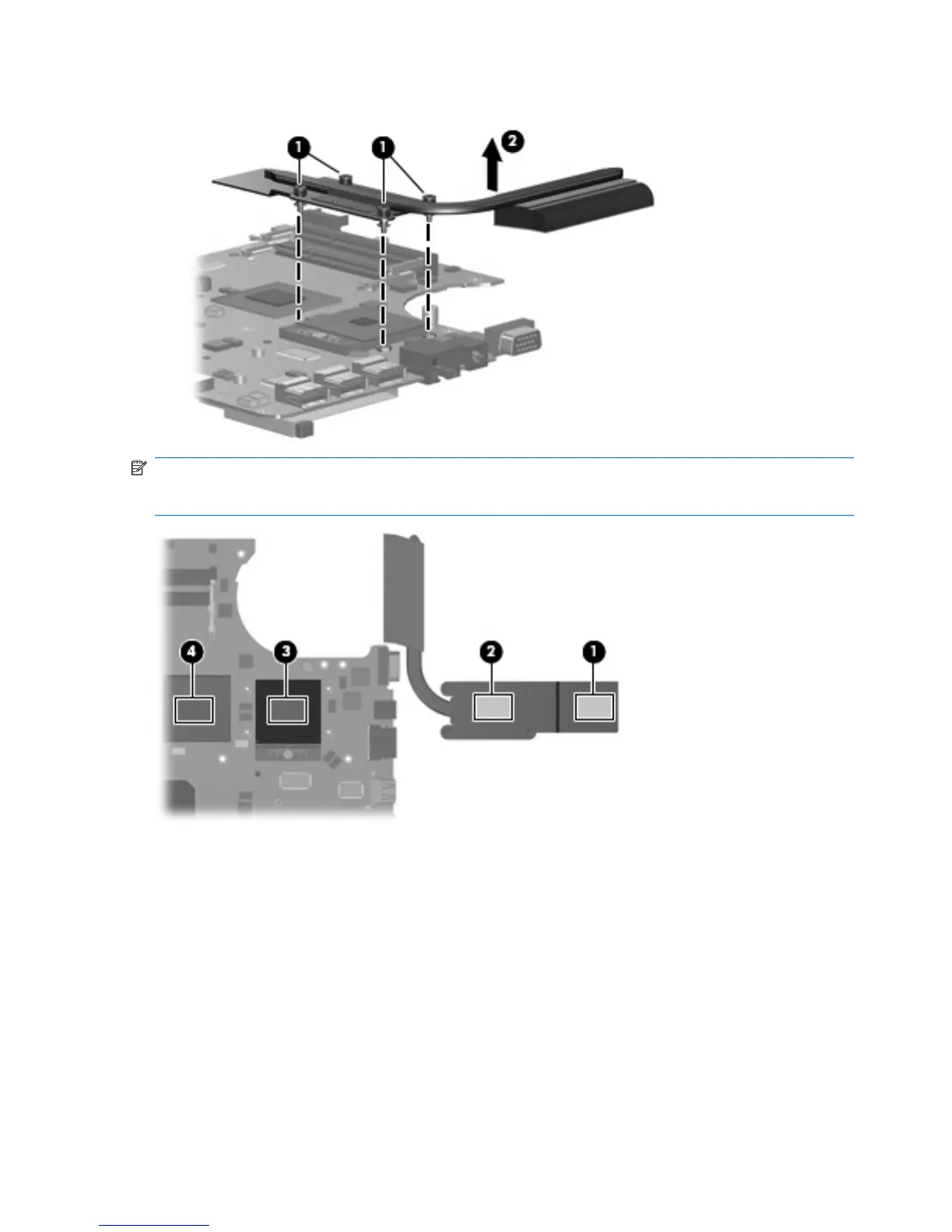 1
1
2

4
3
2
1