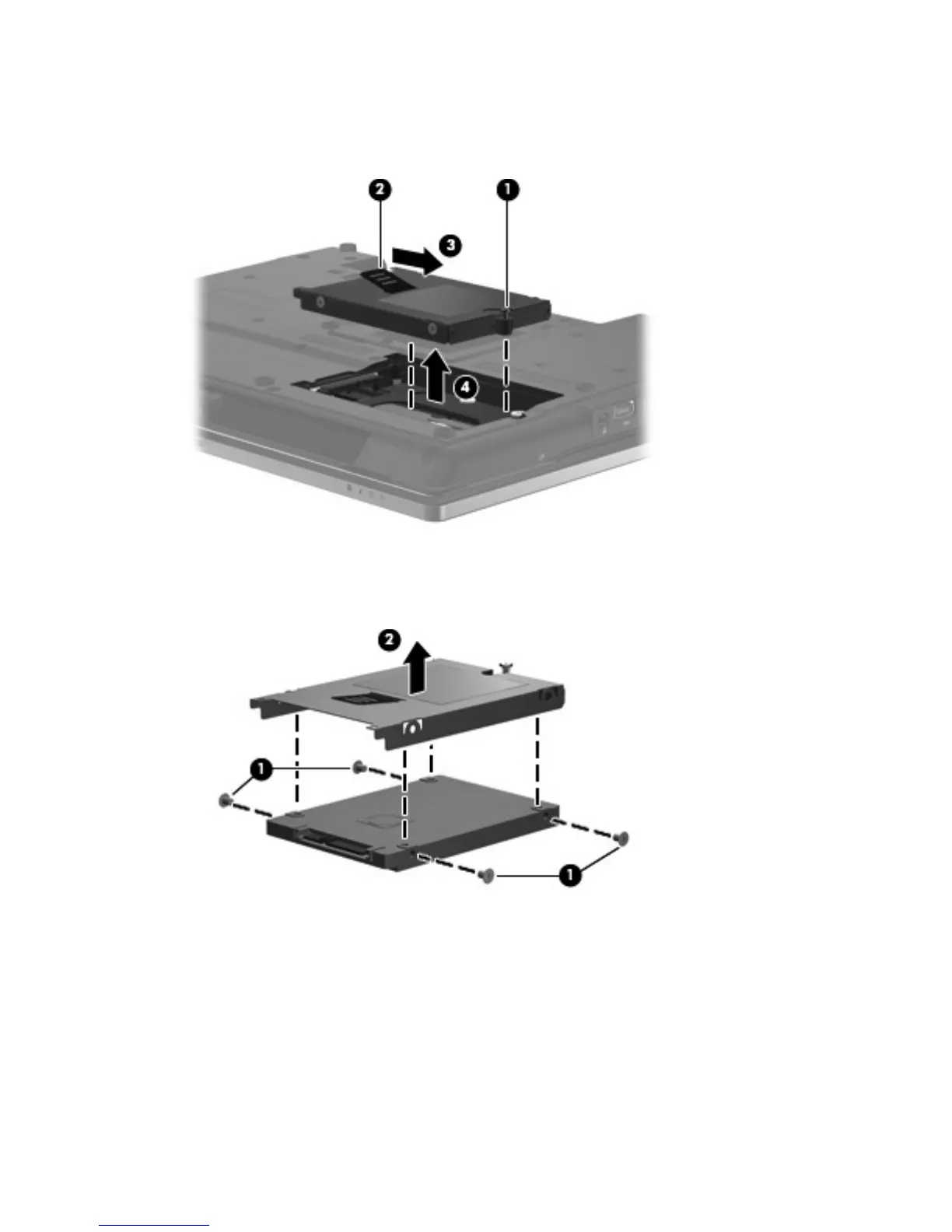 2
1
3
4

2
1
1