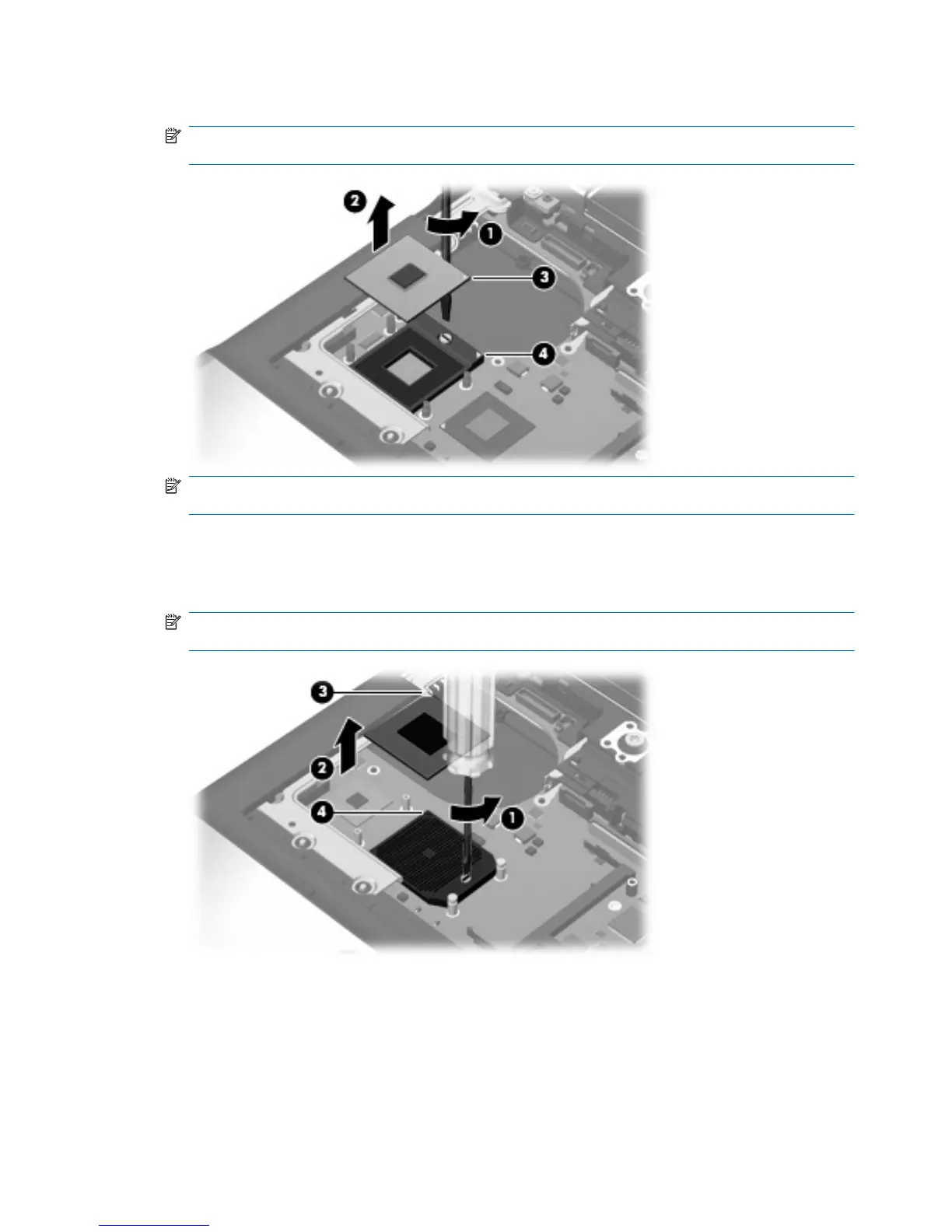 2

1

3

4

3

2

4

1