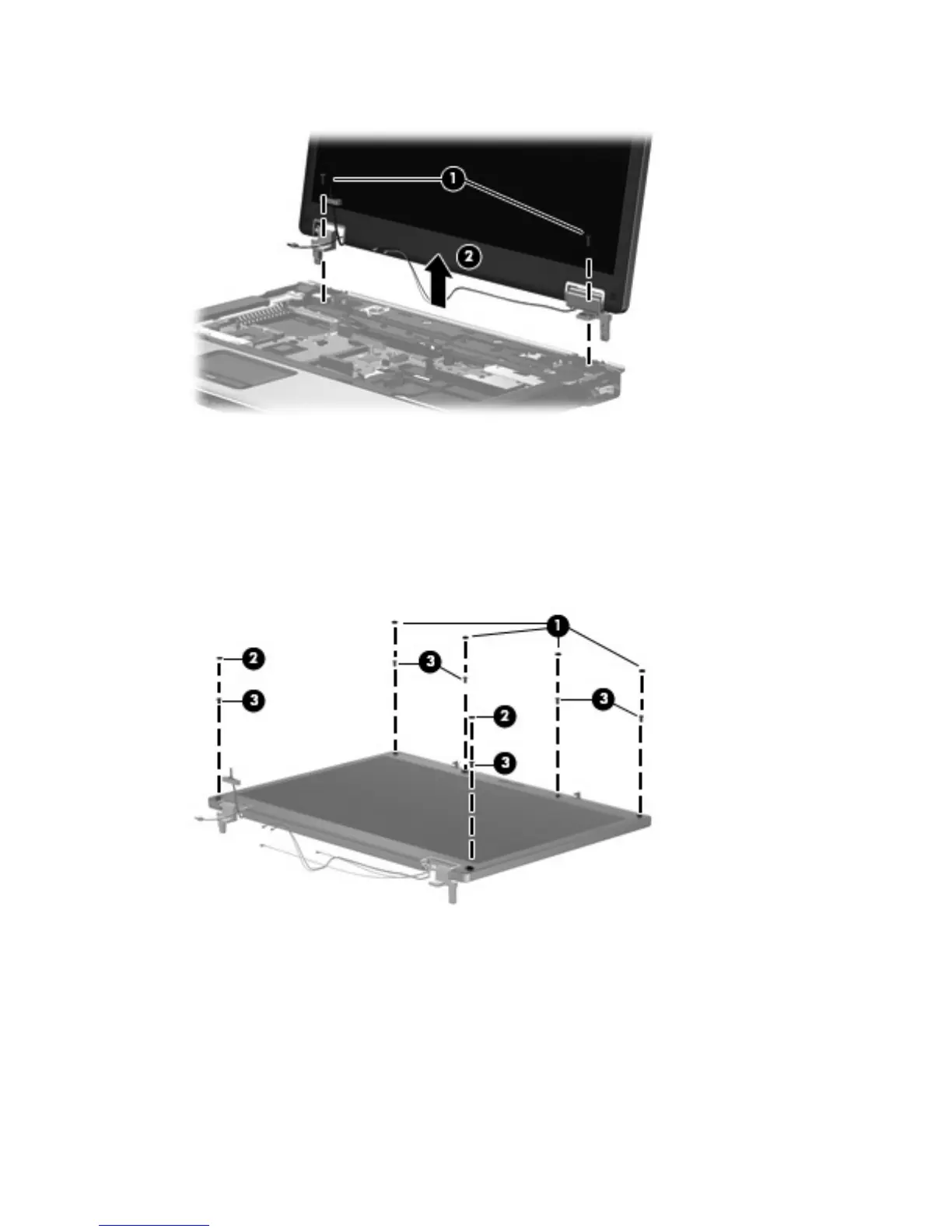 1
2

1
2
3
3
3
2
3