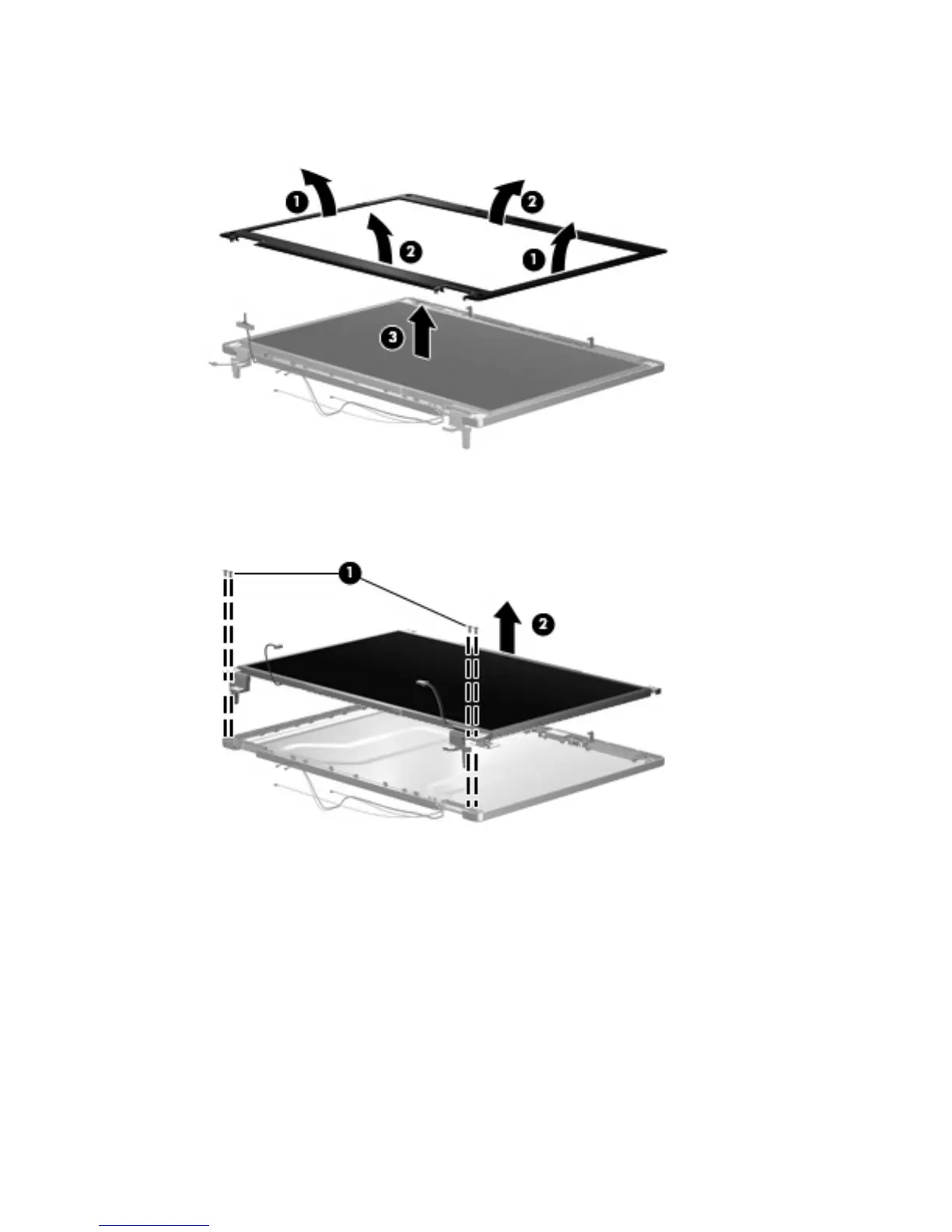 1
2
2
1
3

1
2