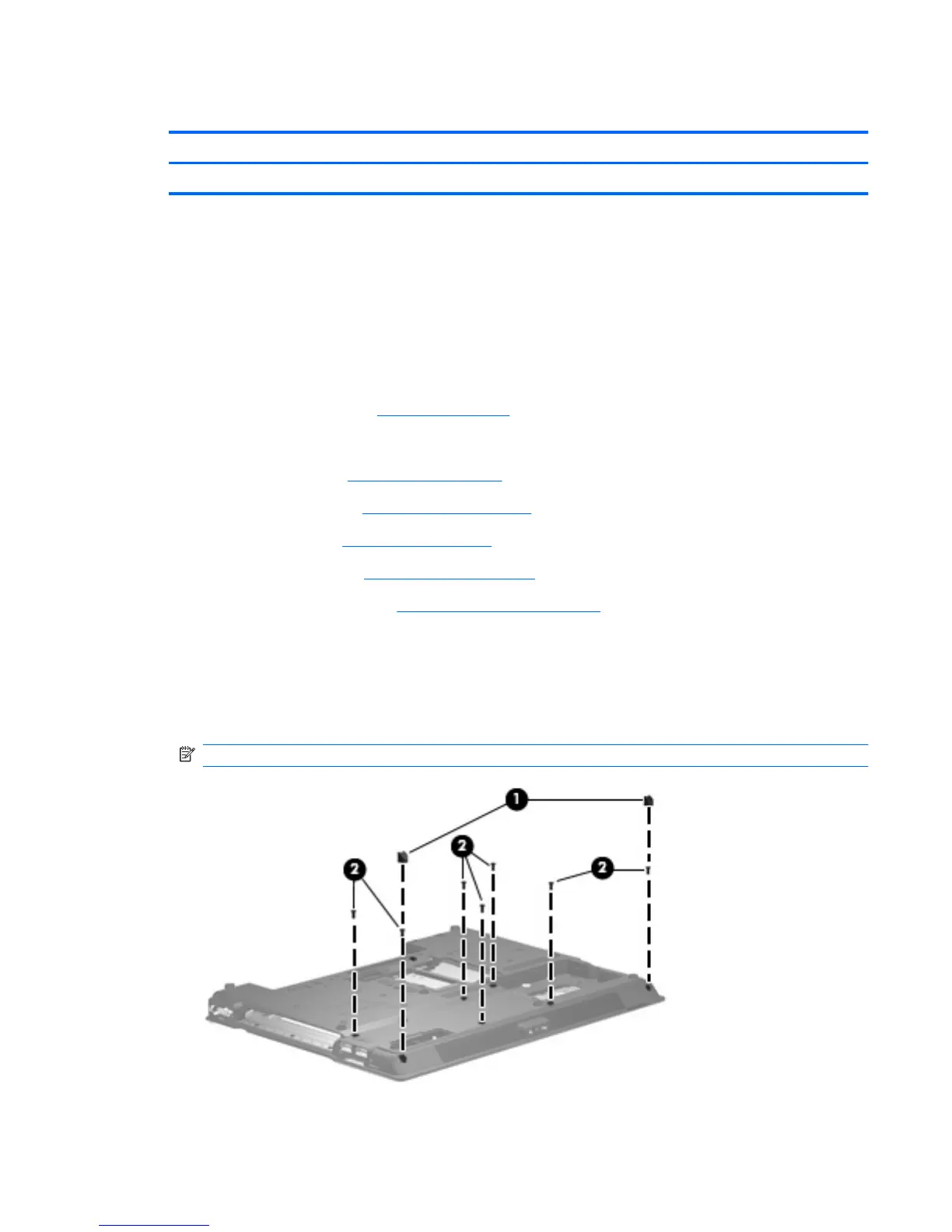 1

2

2

2