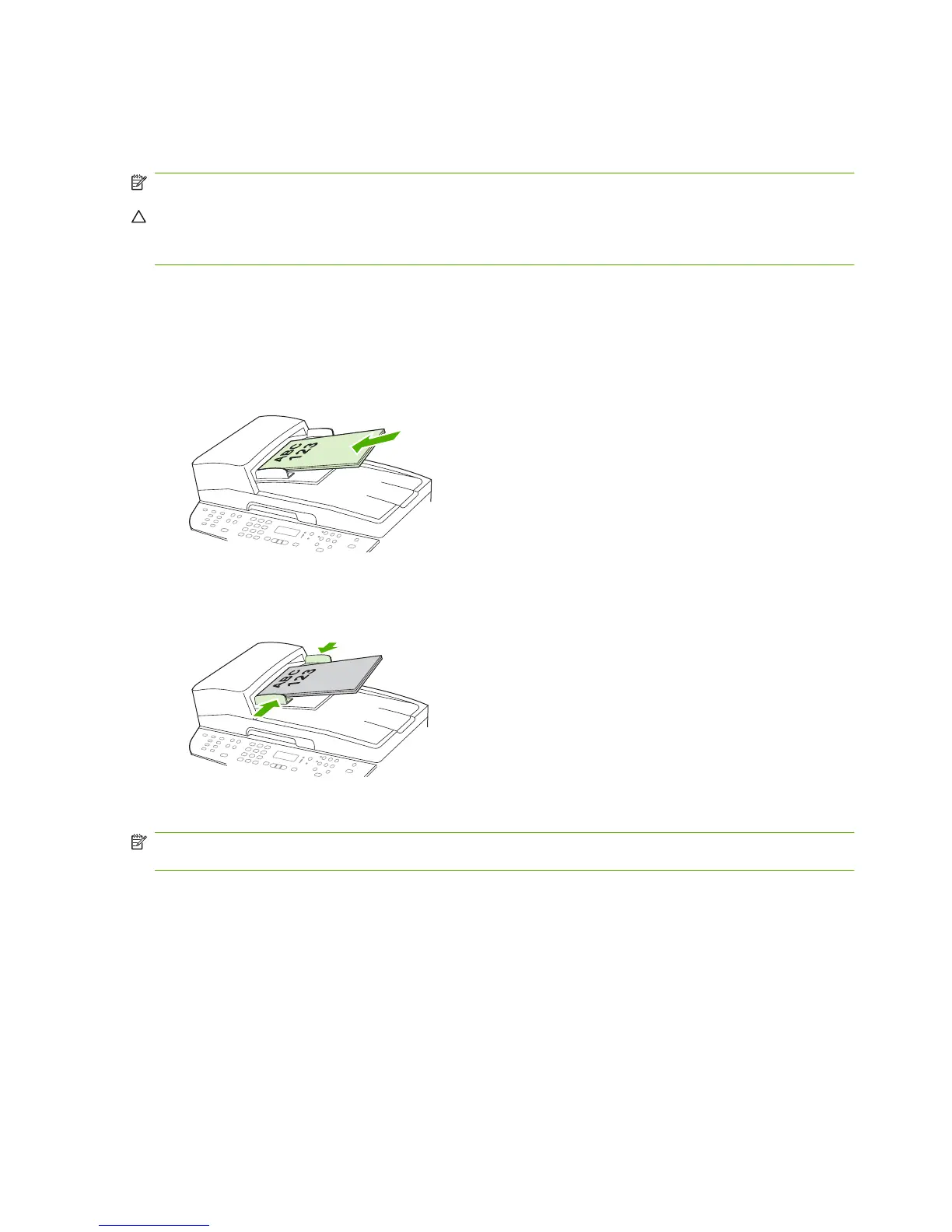 ABC
123

ABC
123