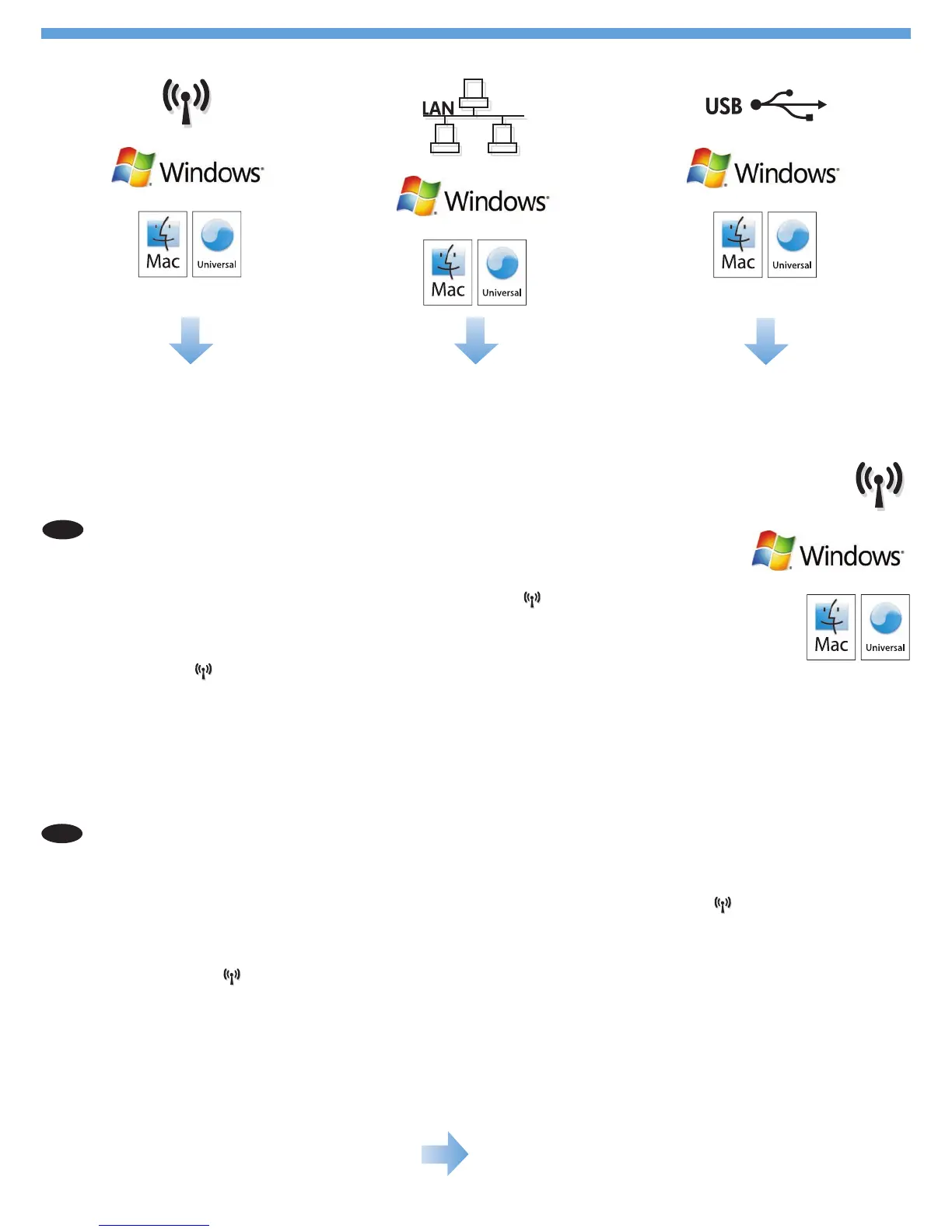 Windows

Mac Universal

LAN

Windows

Mac Universal

USB

Windows

Mac Universal

Windows

Mac Universal