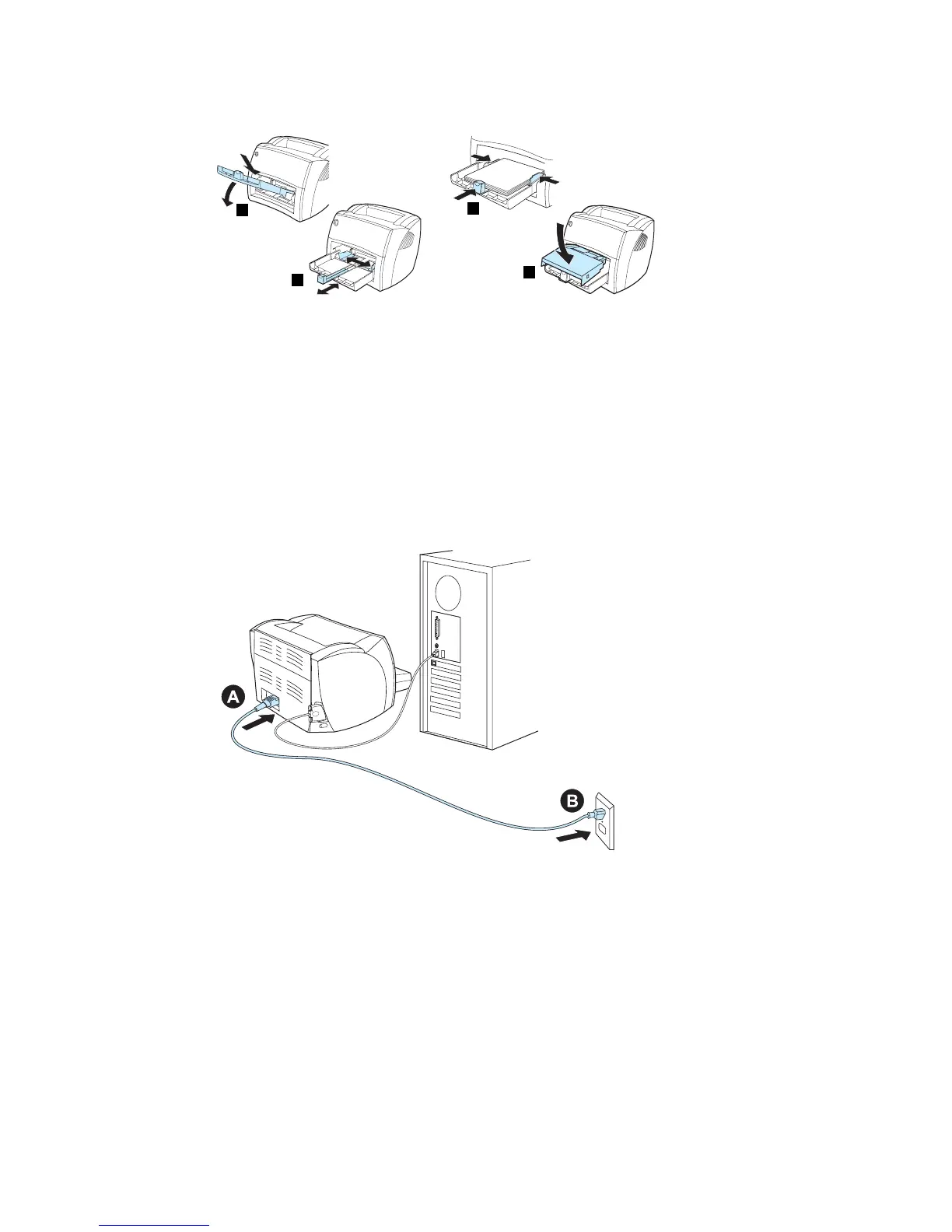 A

B