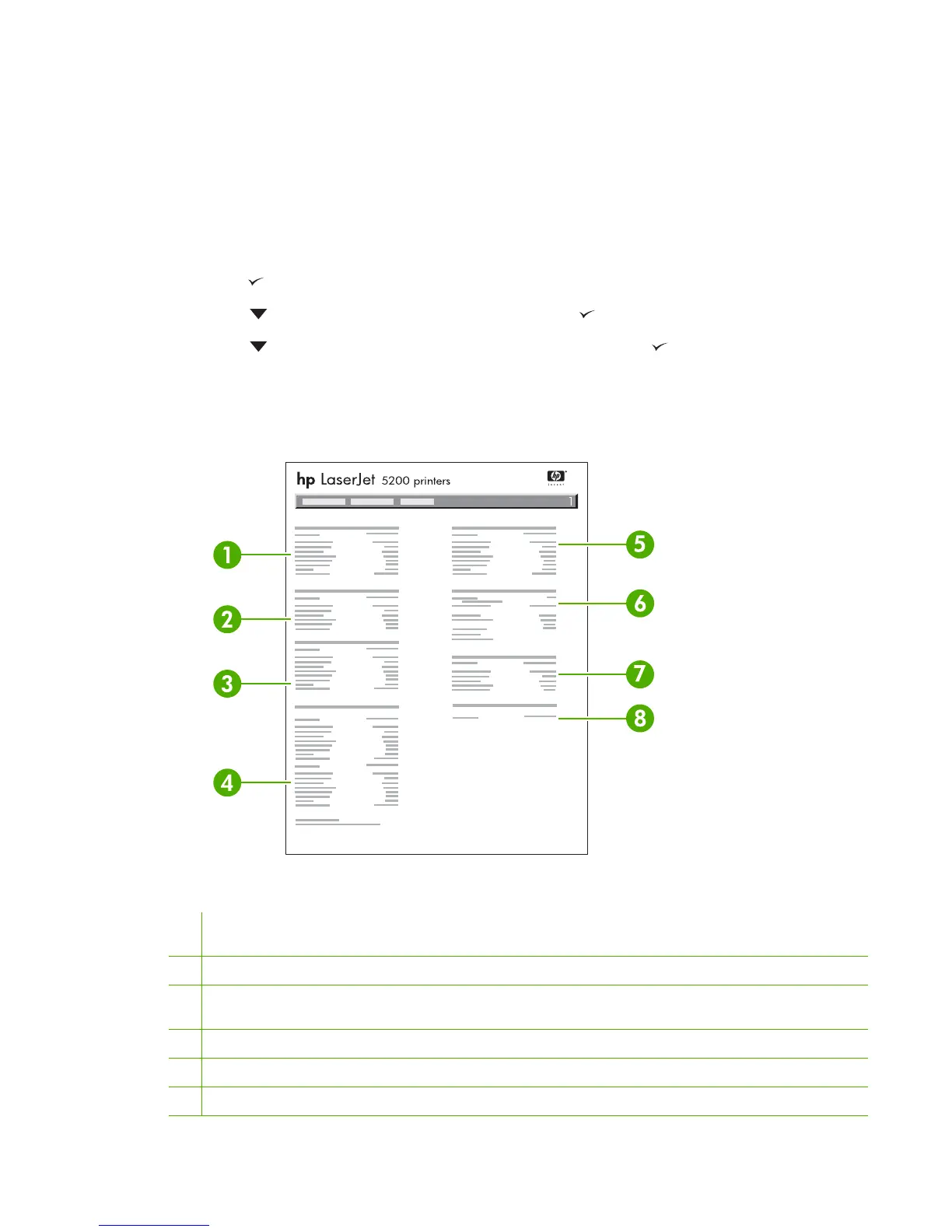 hp LaserJet 5200 printers

1

2

3

4

5

6

7

8