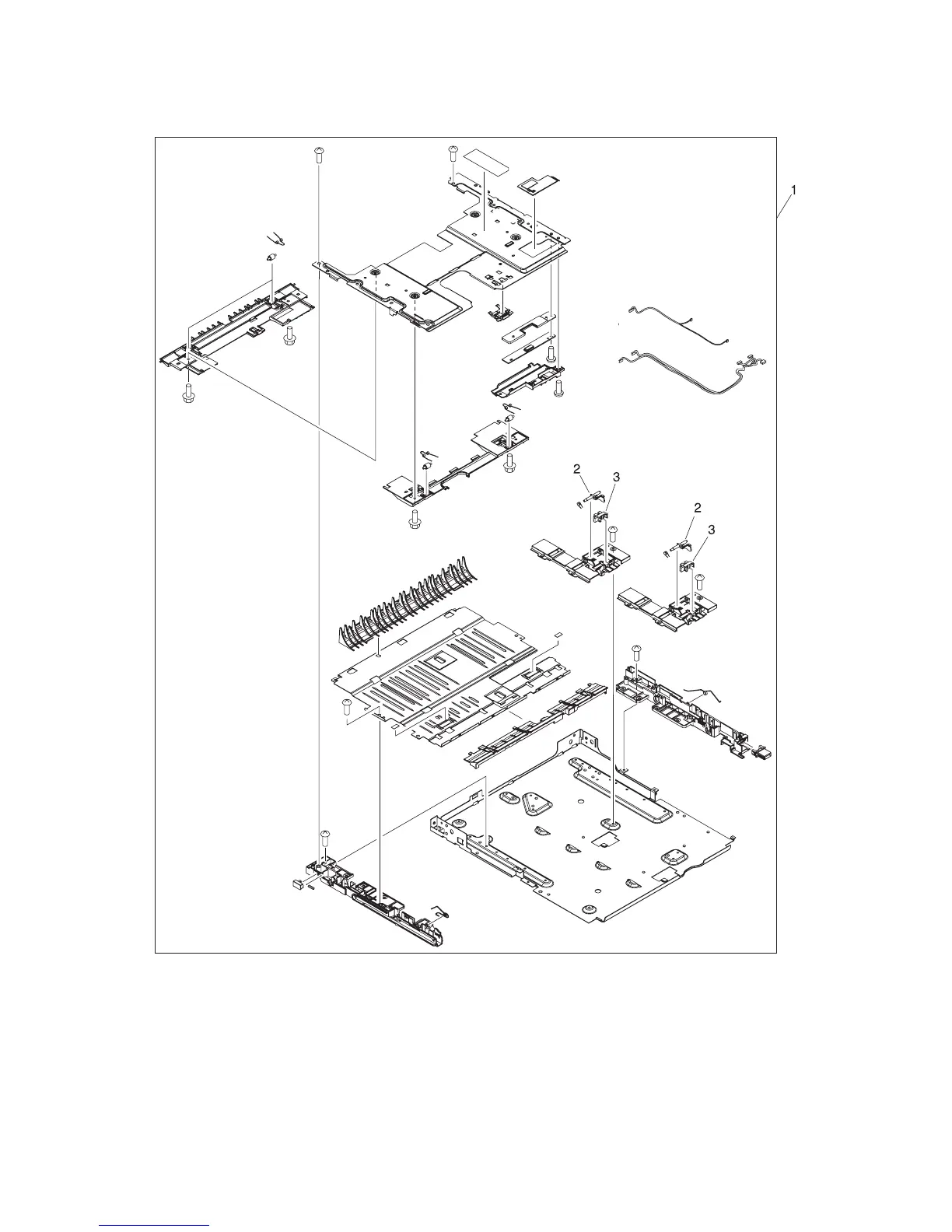 1

2
3

2
3