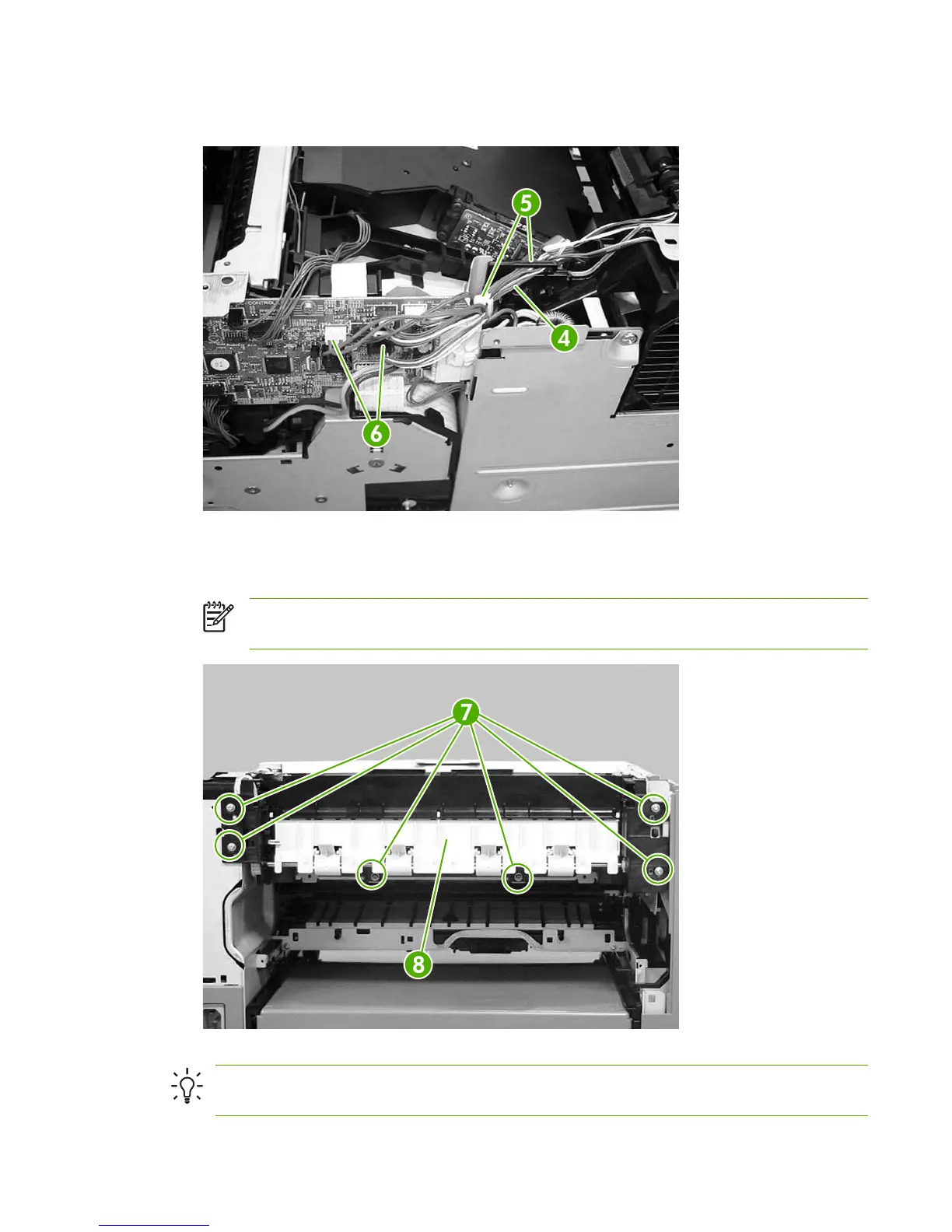 5

4

6

7

8