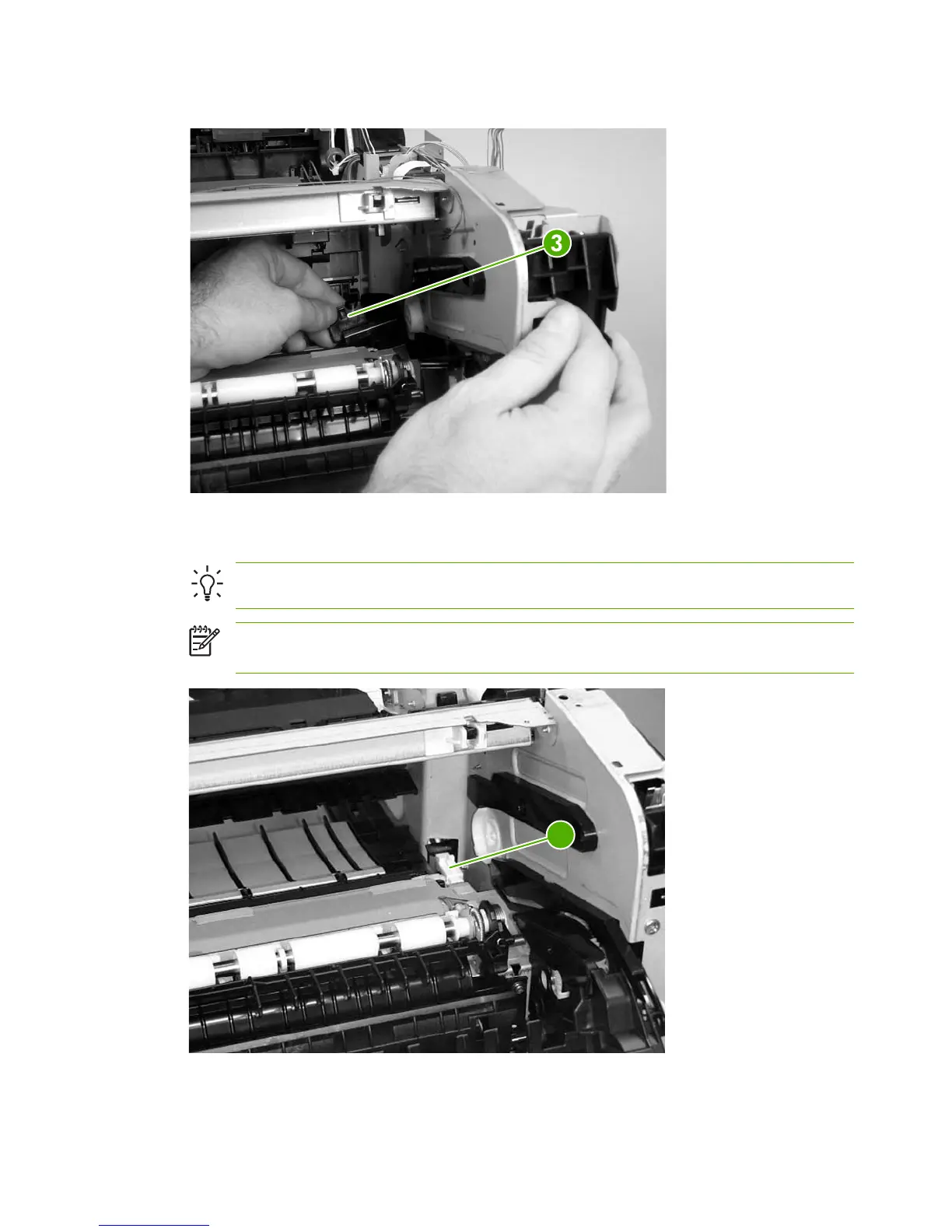 3