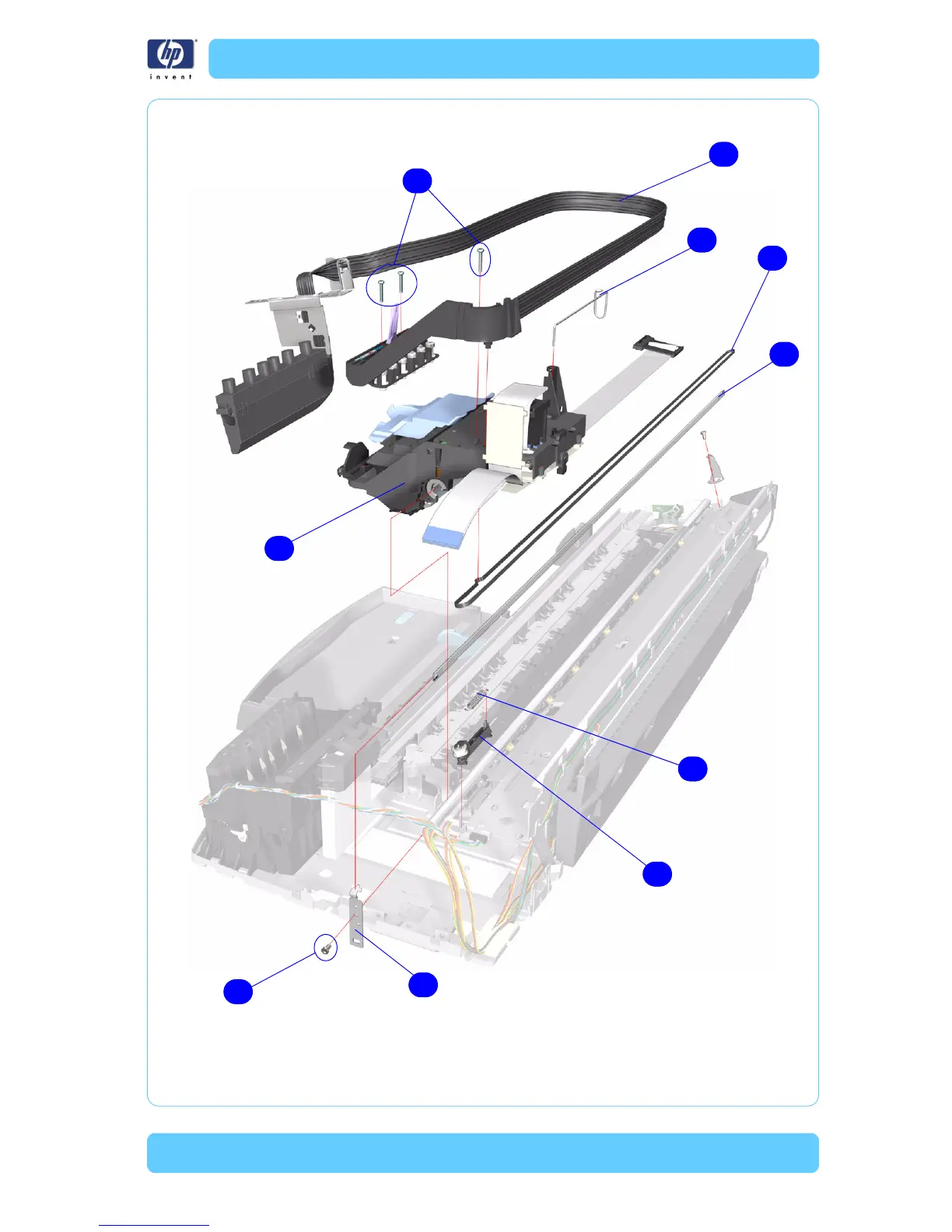 hp
invent