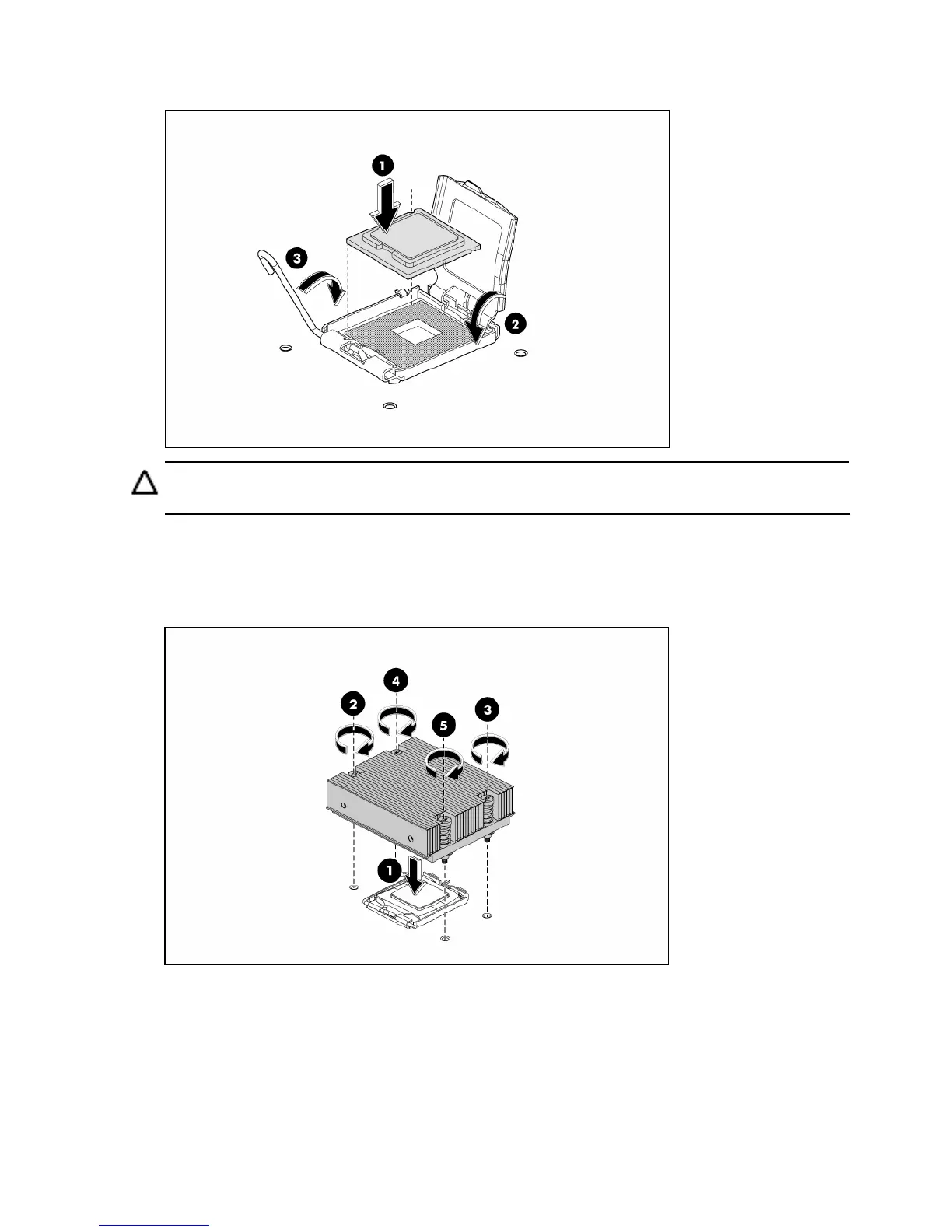 1
3
2

4
2
5
3
1