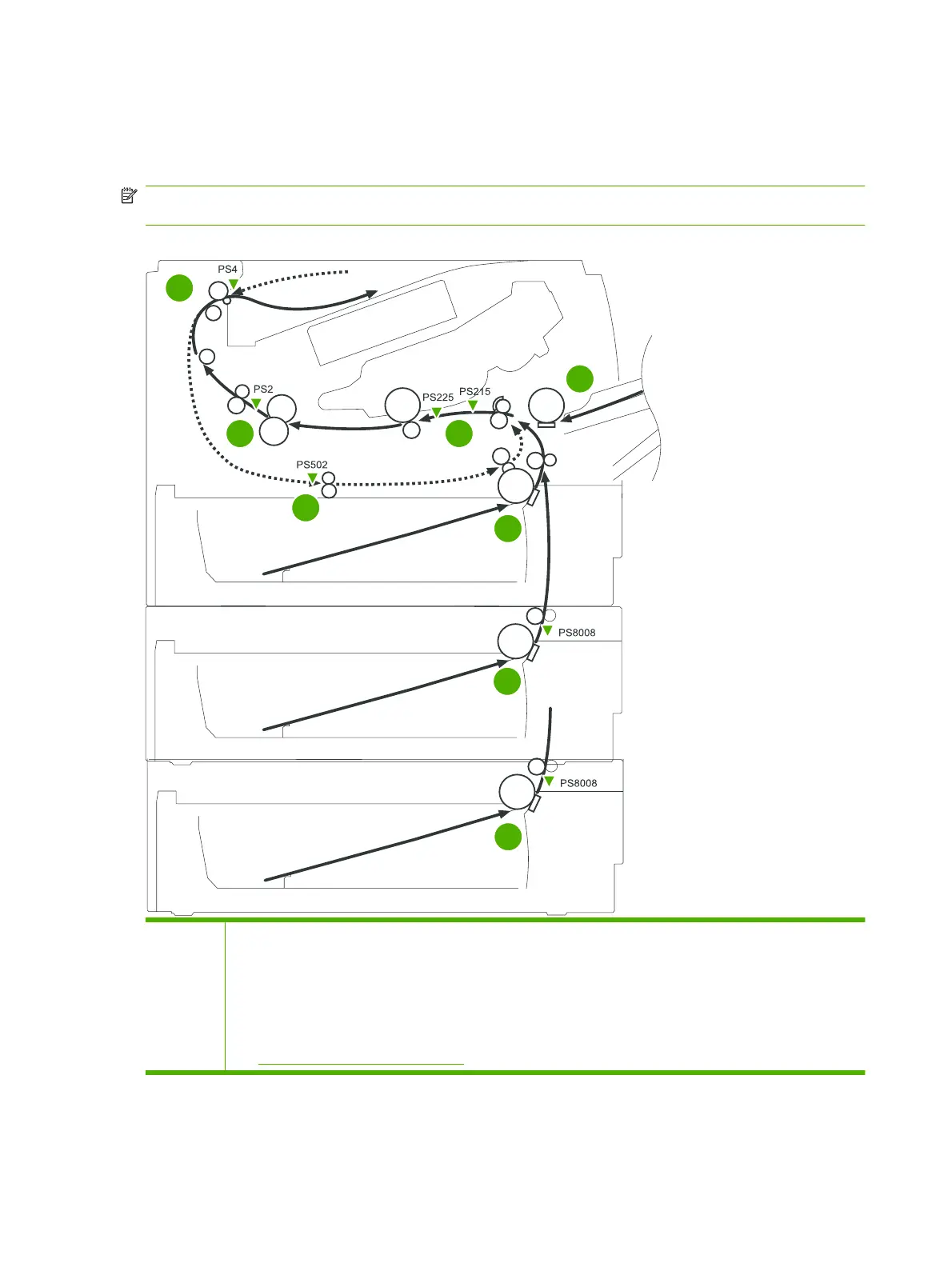 PS4

PS2

PS225

PS215

PS502

PS8008

PS8008