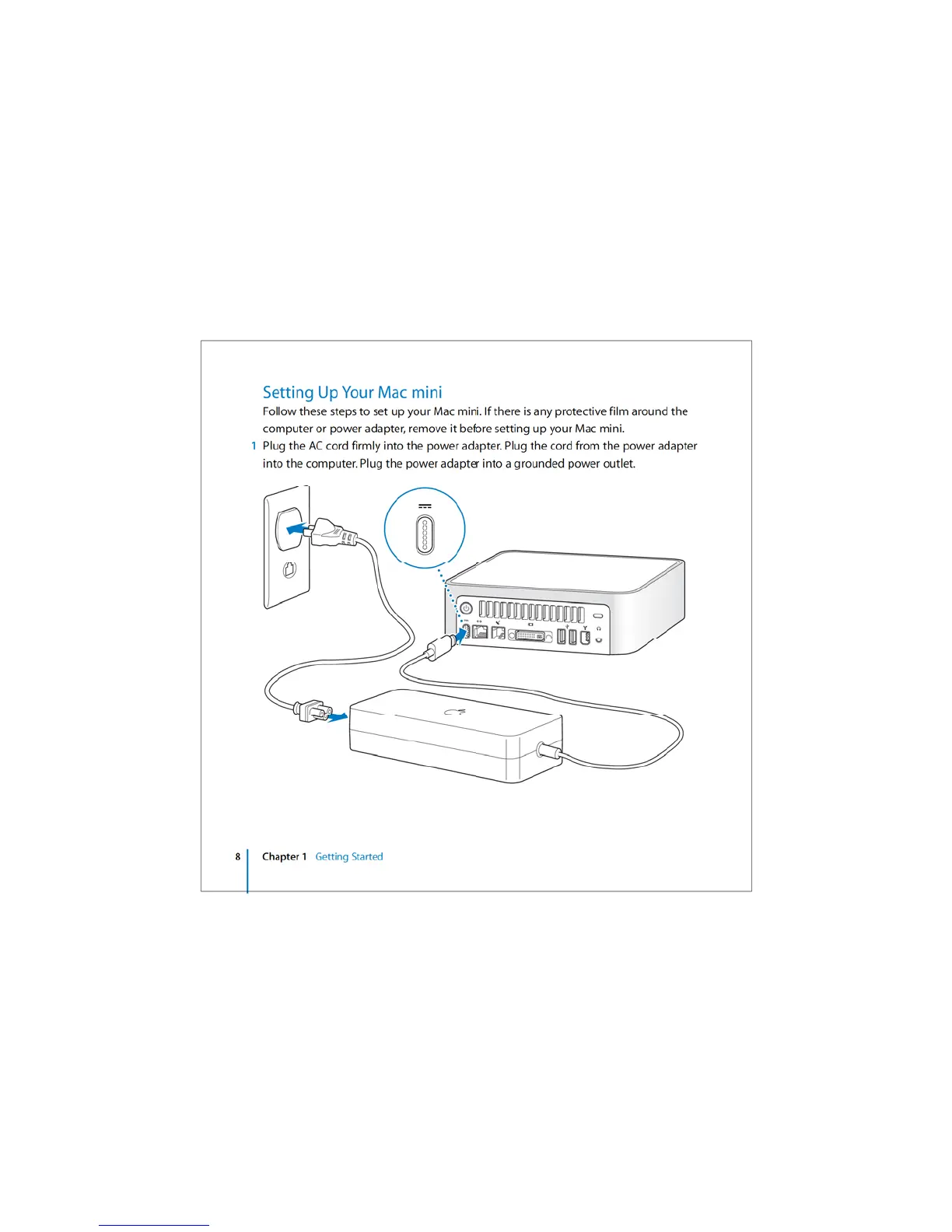 Setting Up Your Mac mini

Follow these steps to set up your Mac mini. If there is any protective film around the computer or power adapter, remove it before setting up your Mac mini.

1 Plug the AC cord firmly into the power adapter. Plug the cord from the power adapter into the computer. Plug the power adapter into a grounded power outlet.

8 Chapter 1 Getting Started