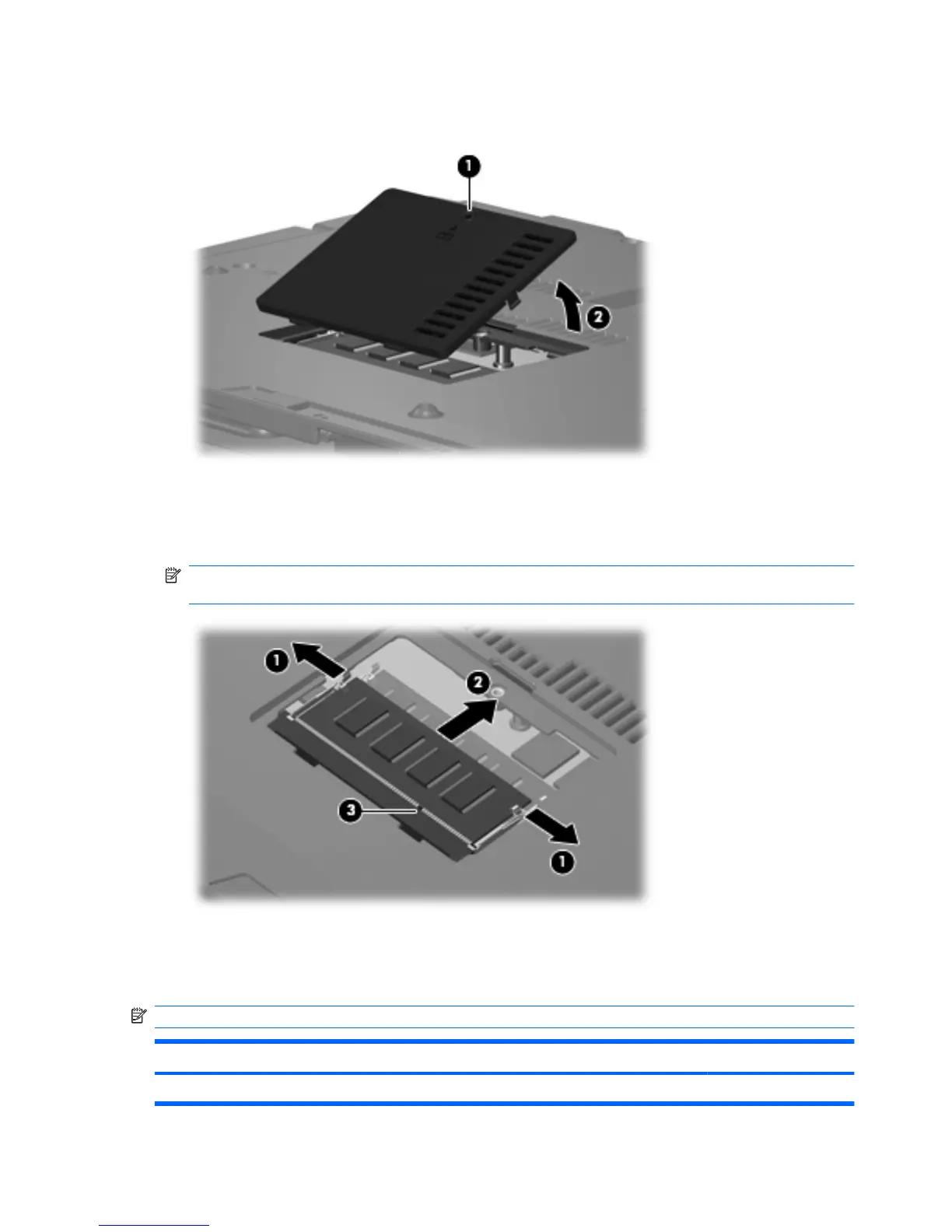 1

2

1

2

3

1