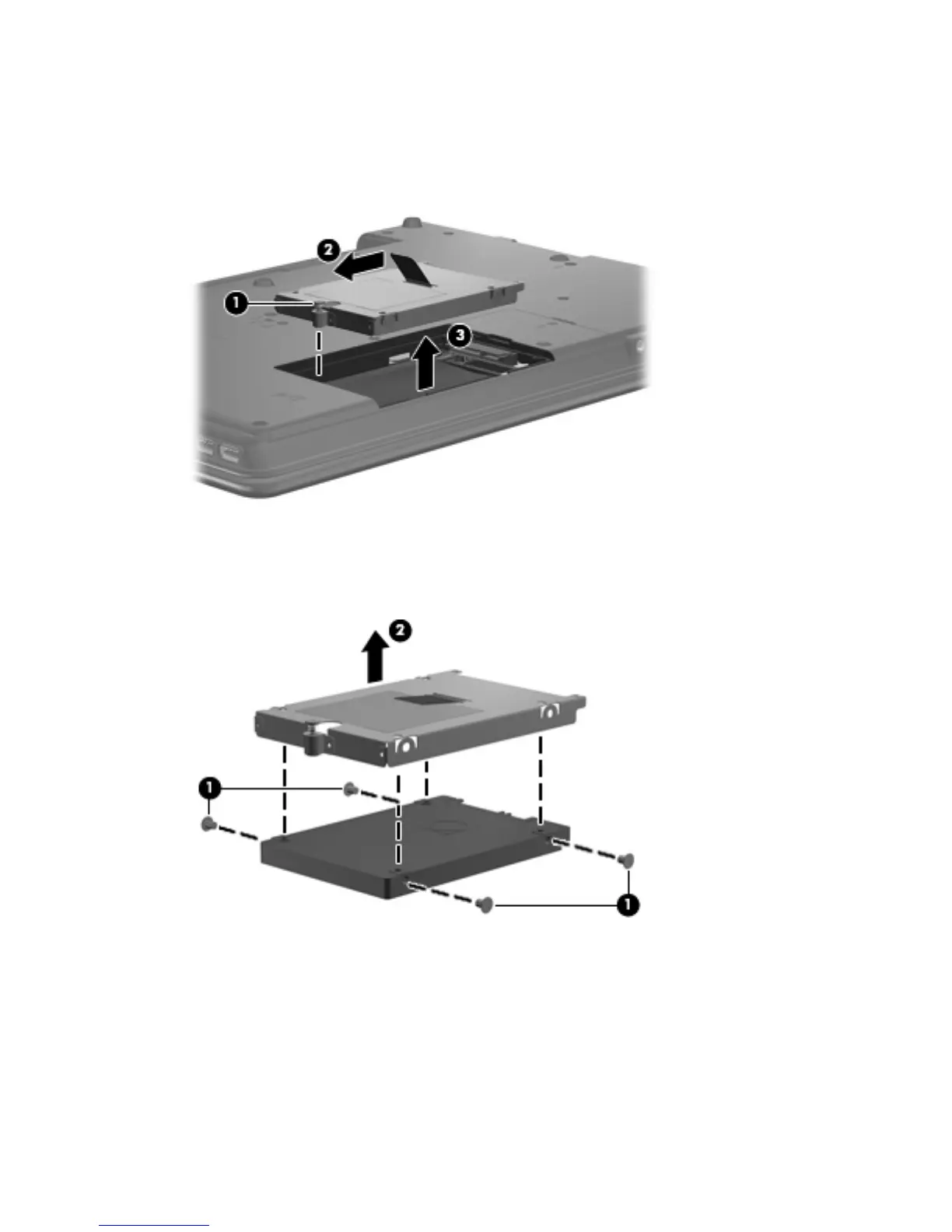 2

1

3

2

1

1