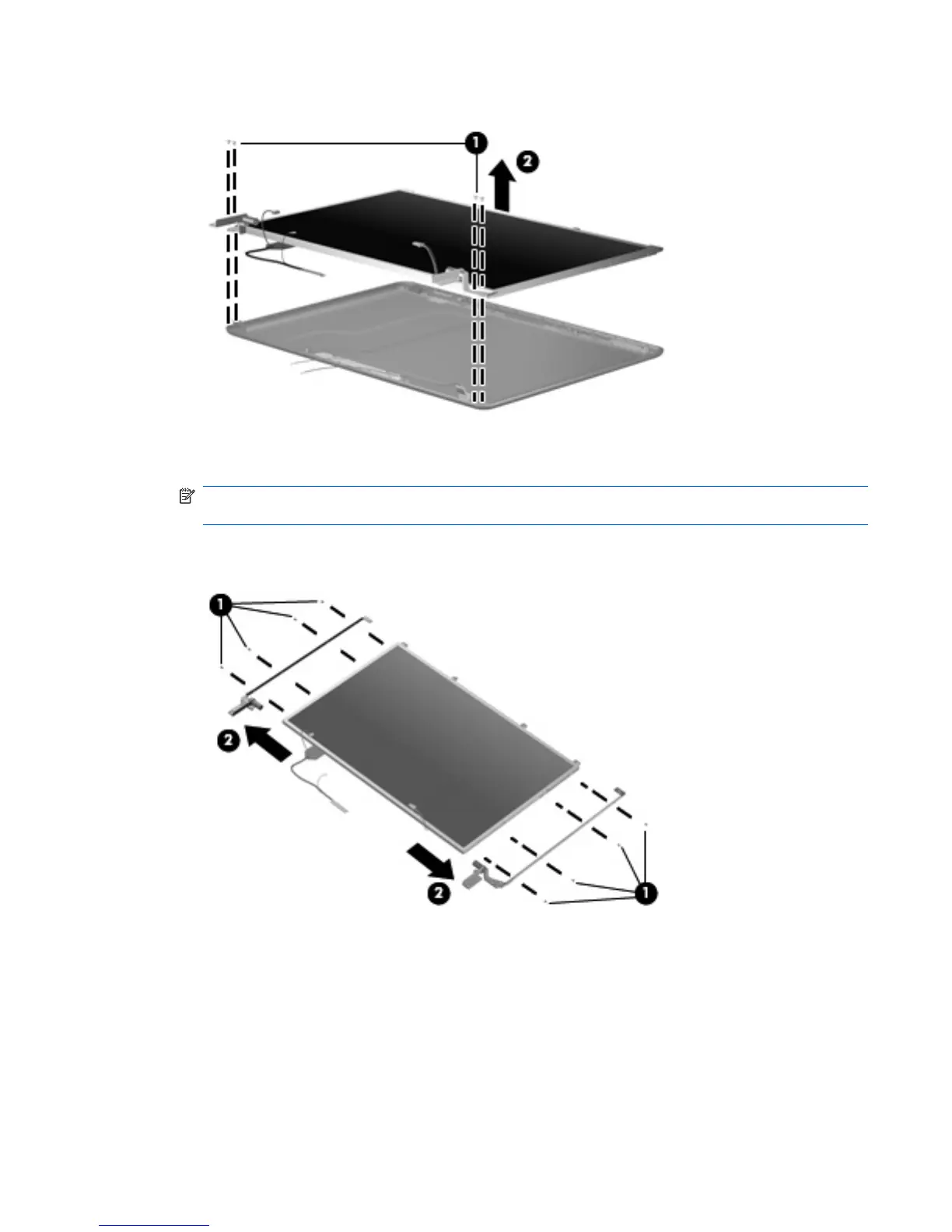 1
2

1
2
2
1