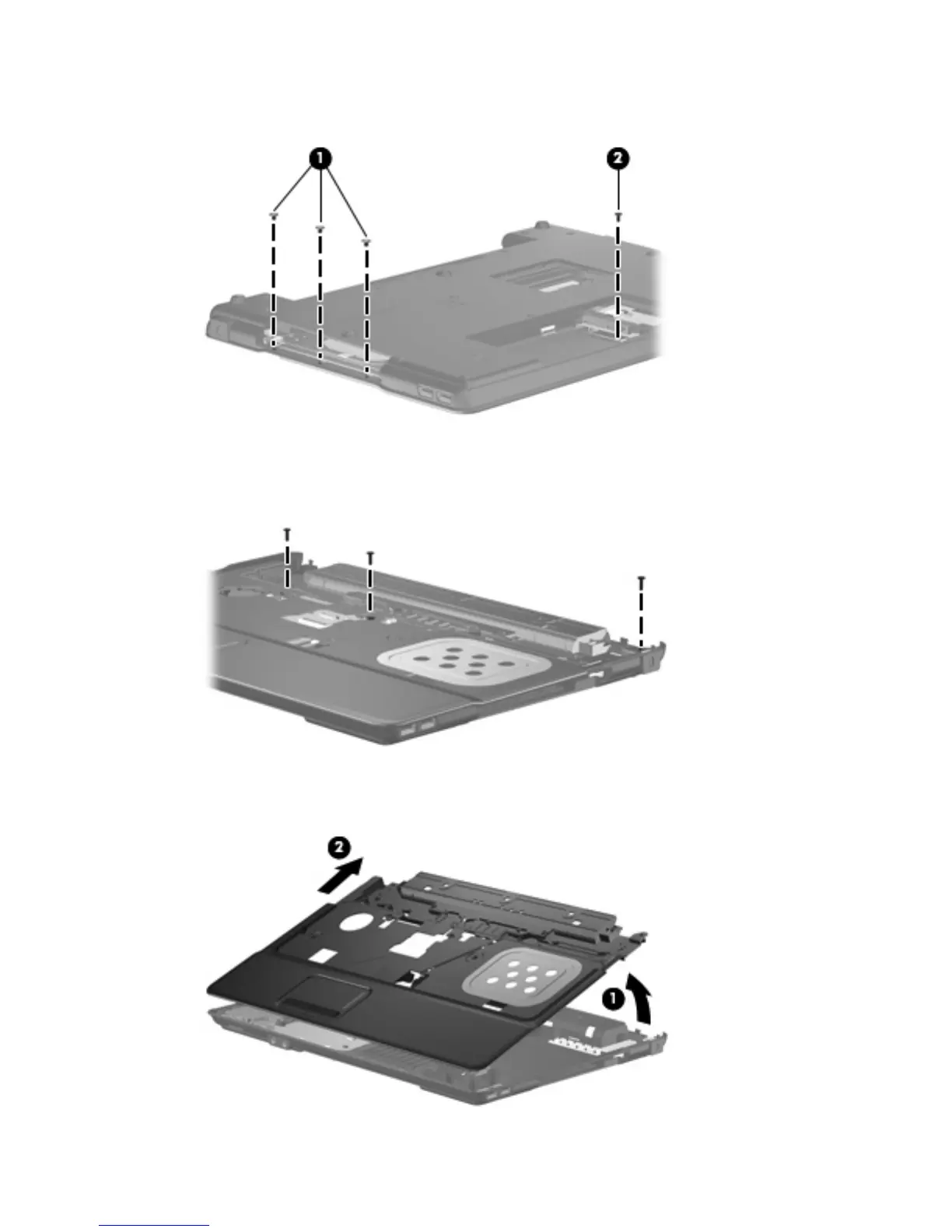 1
2
2
1