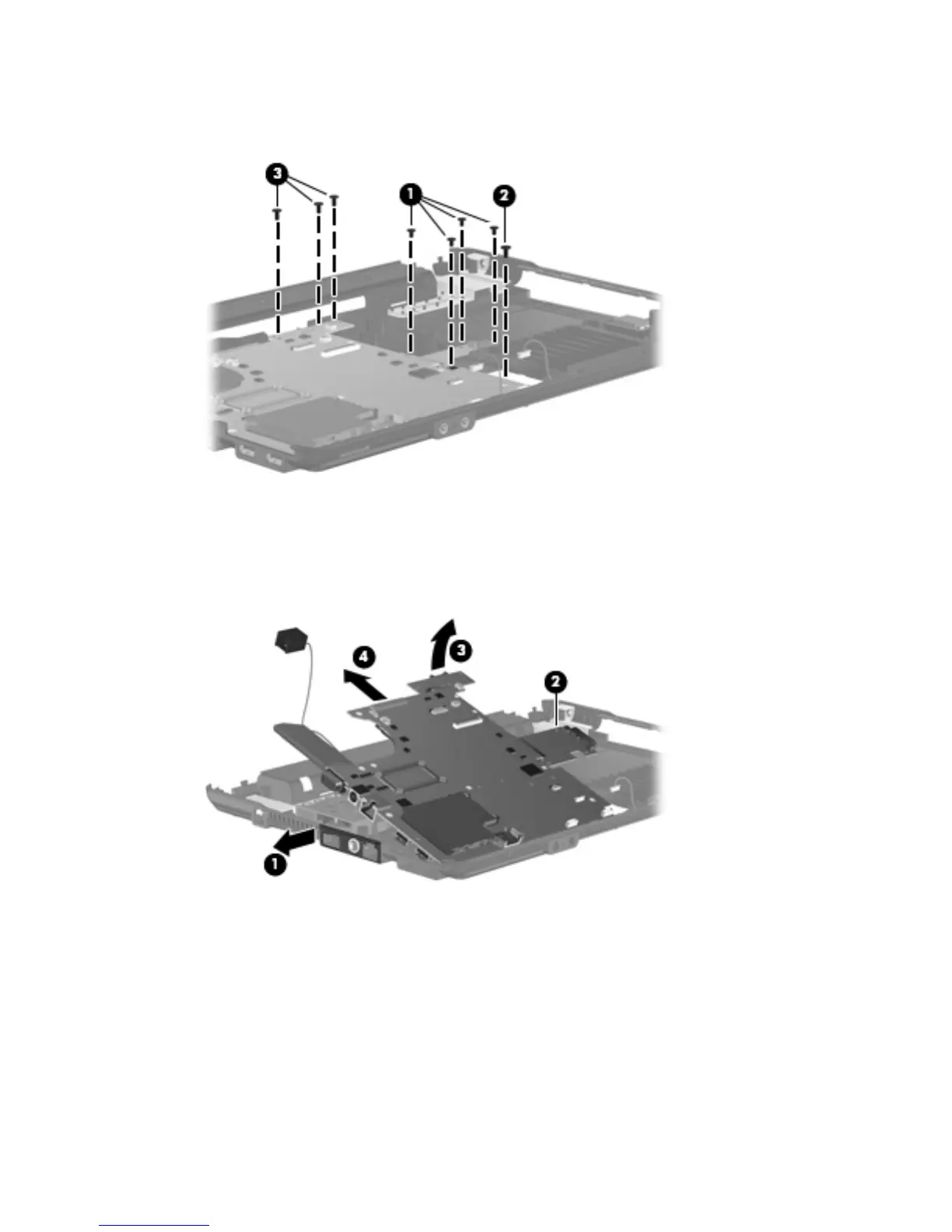 3
1
2
4
3
2
1