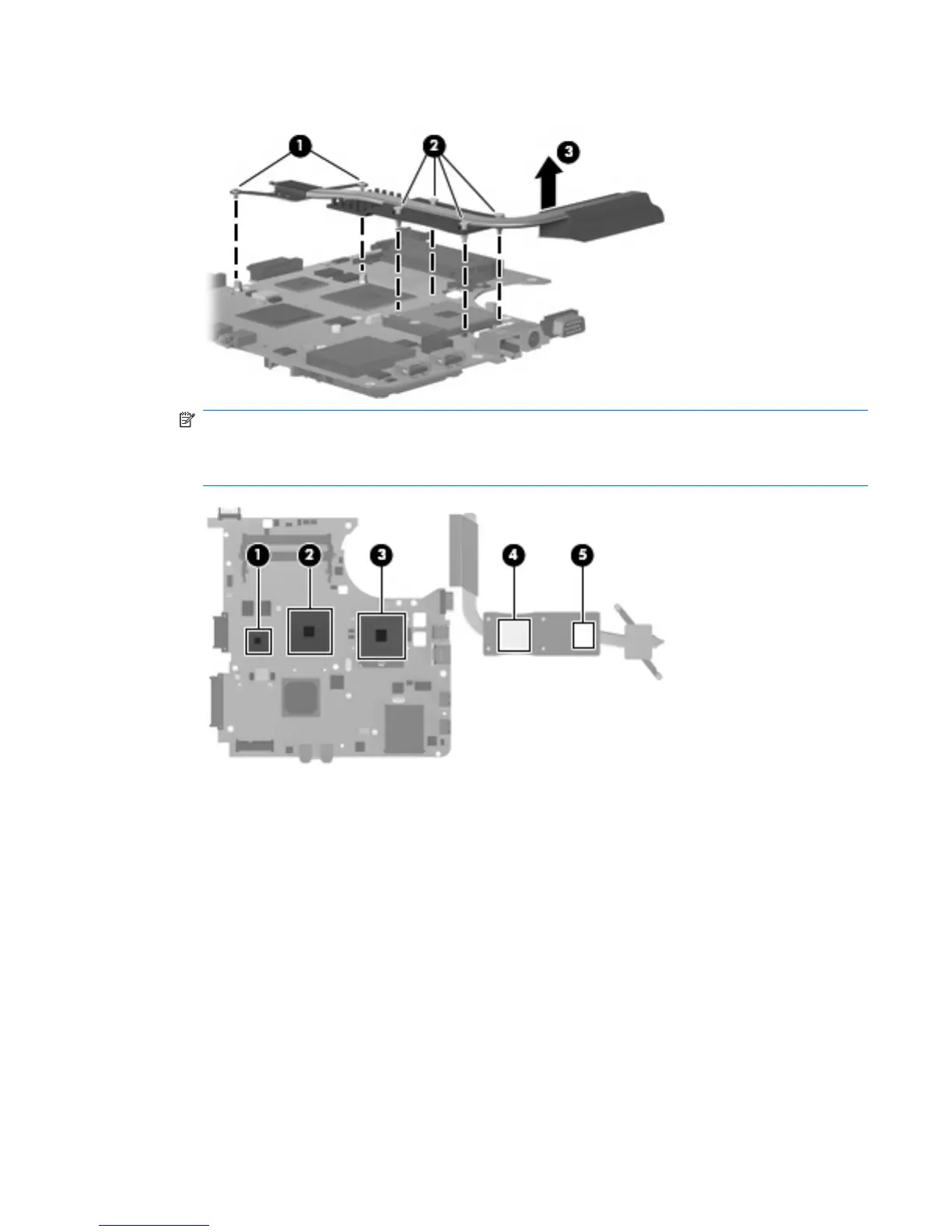 1

2

3

1

2

3

4

5