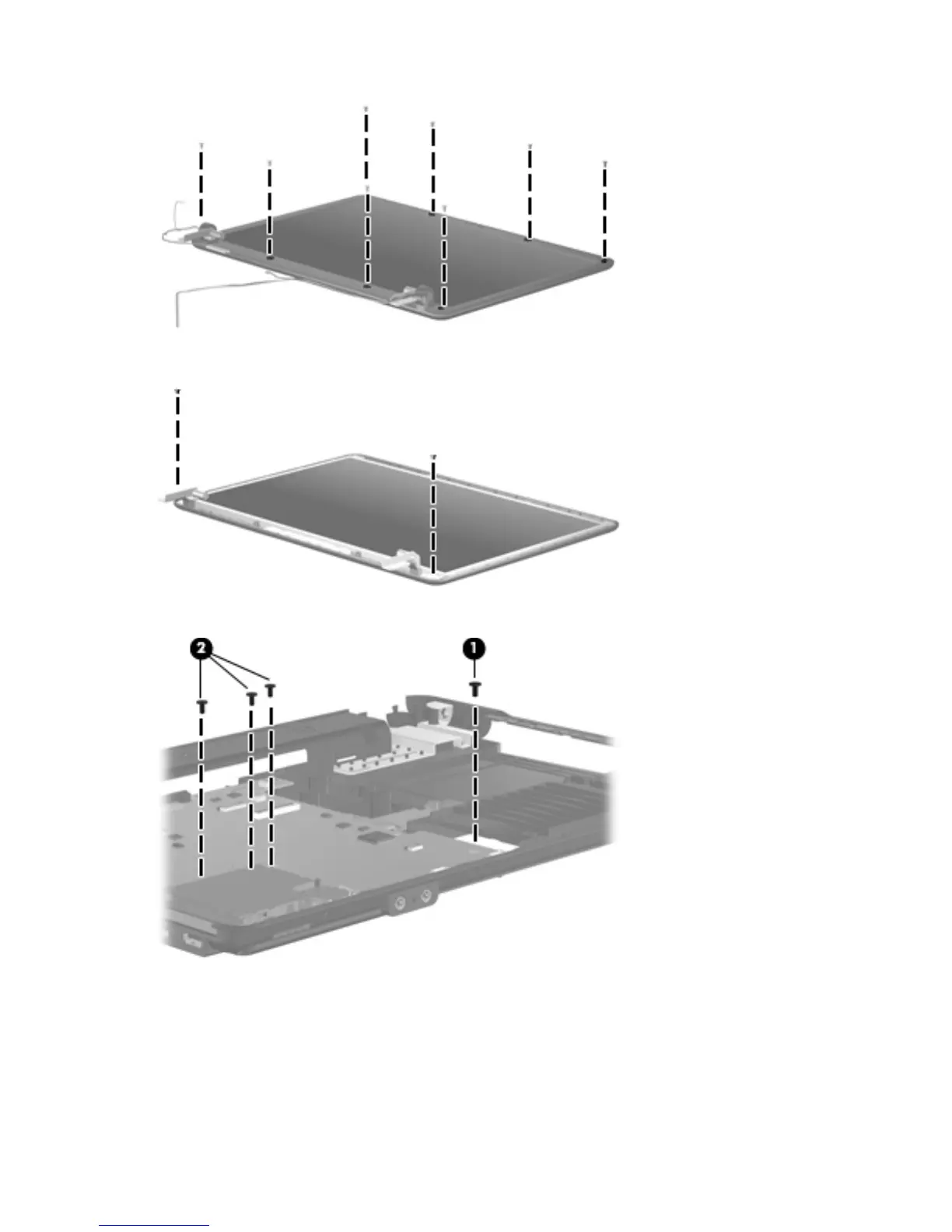 2
1