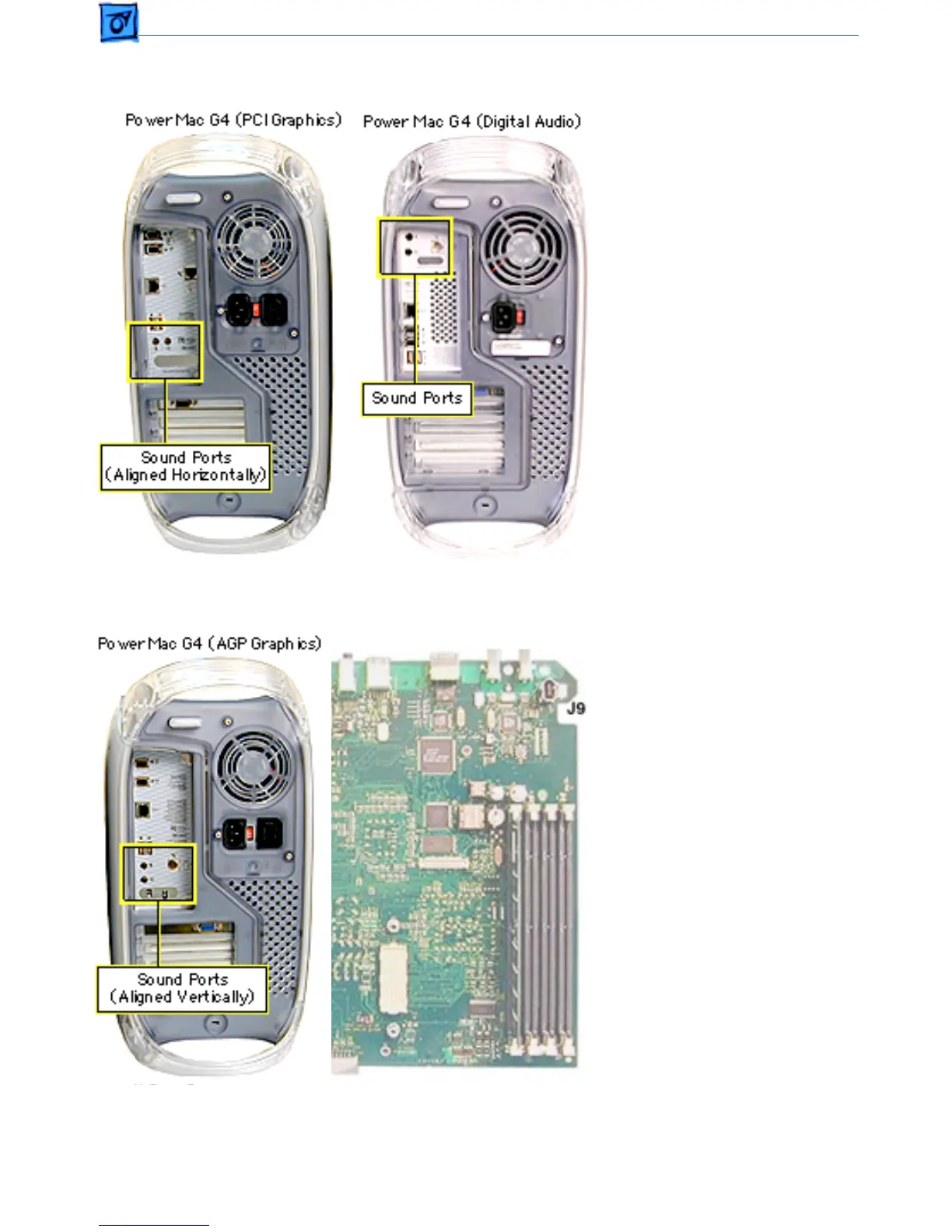 Power Mac G4 (PCI Graphics)

Power Mac G4 (Digital Audio)

Sound Ports

Sound Ports
(Aligned Horizontally)

Power Mac G4 (AGP Graphics)

J9

Sound Ports
(Aligned Vertically)