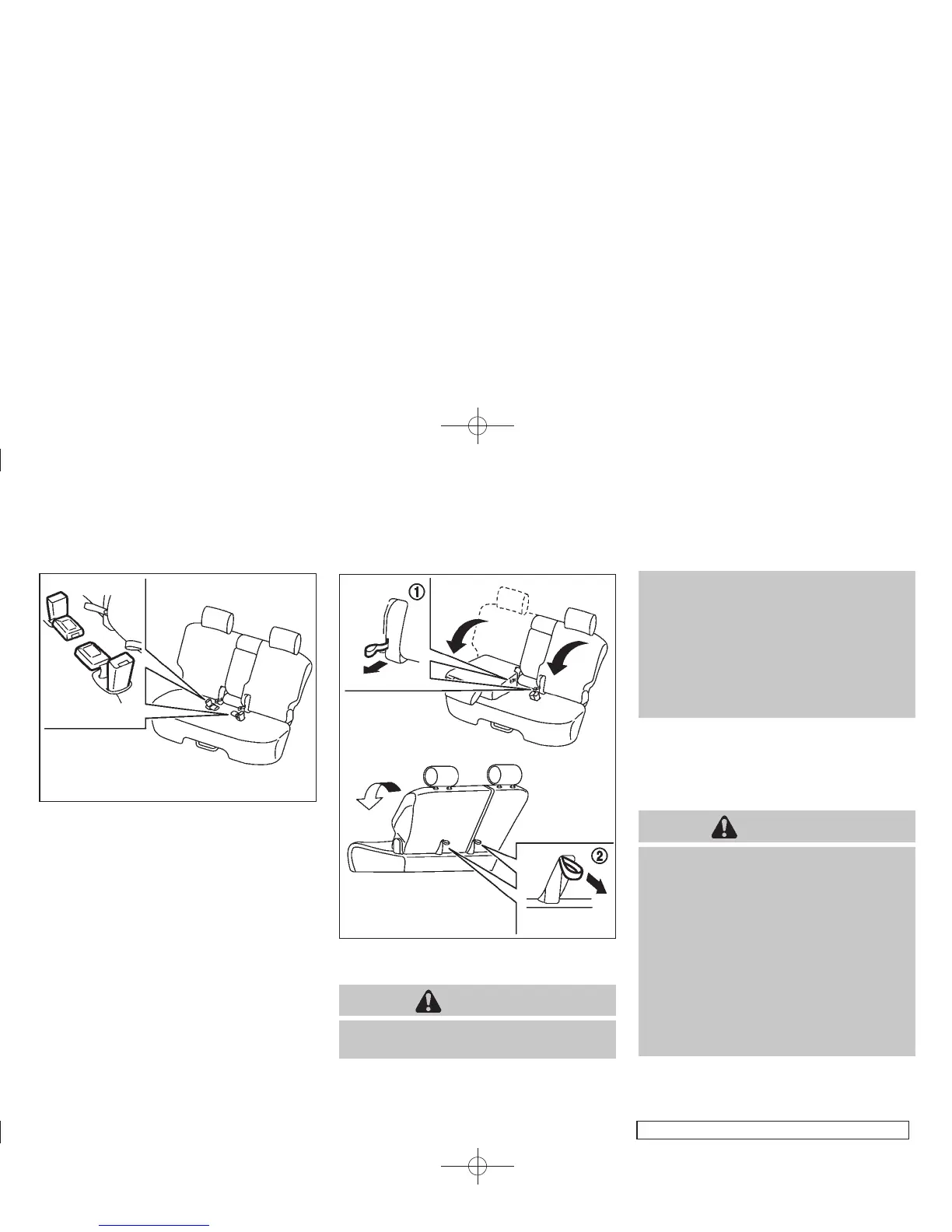 ①

②