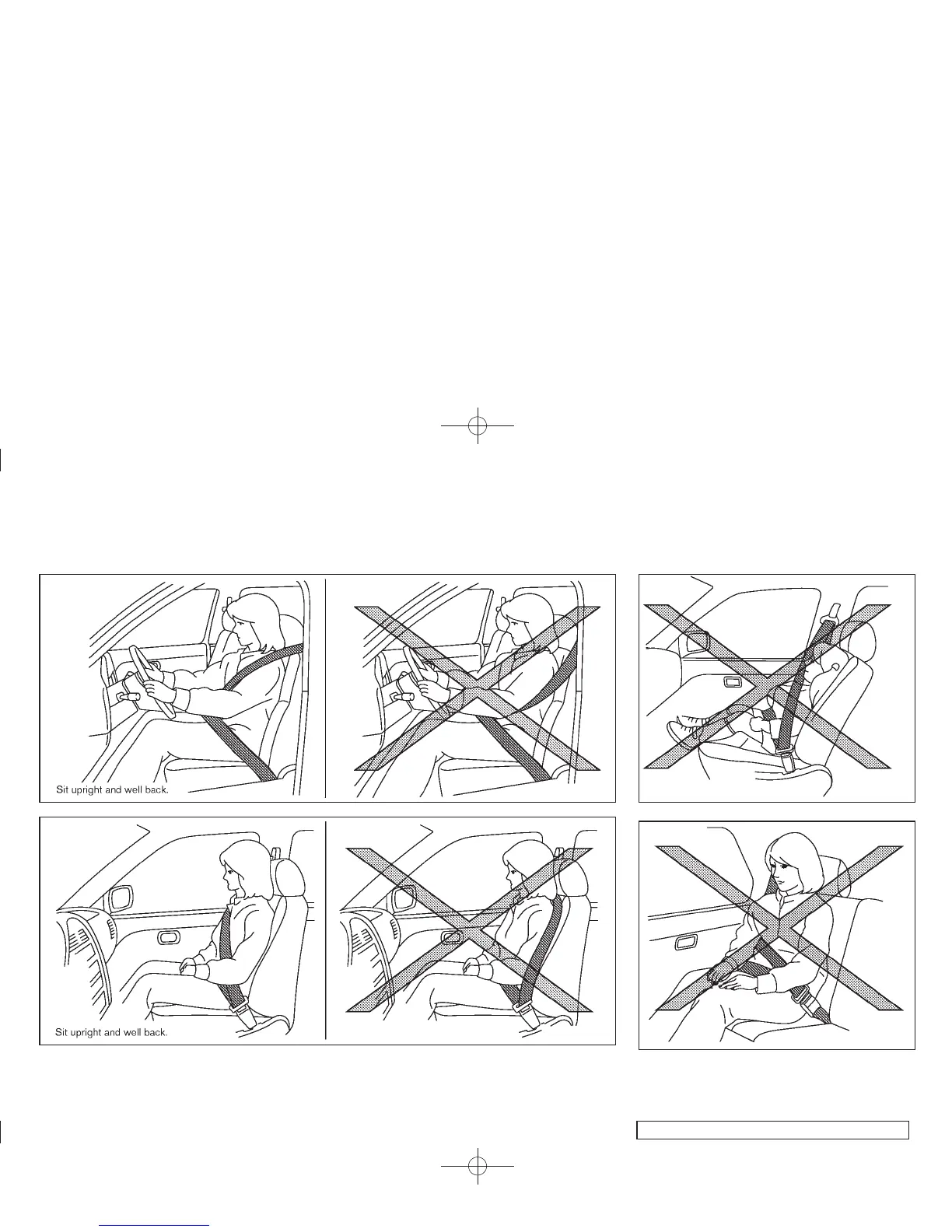 Sit upright and well back.

Sit upright and well back.