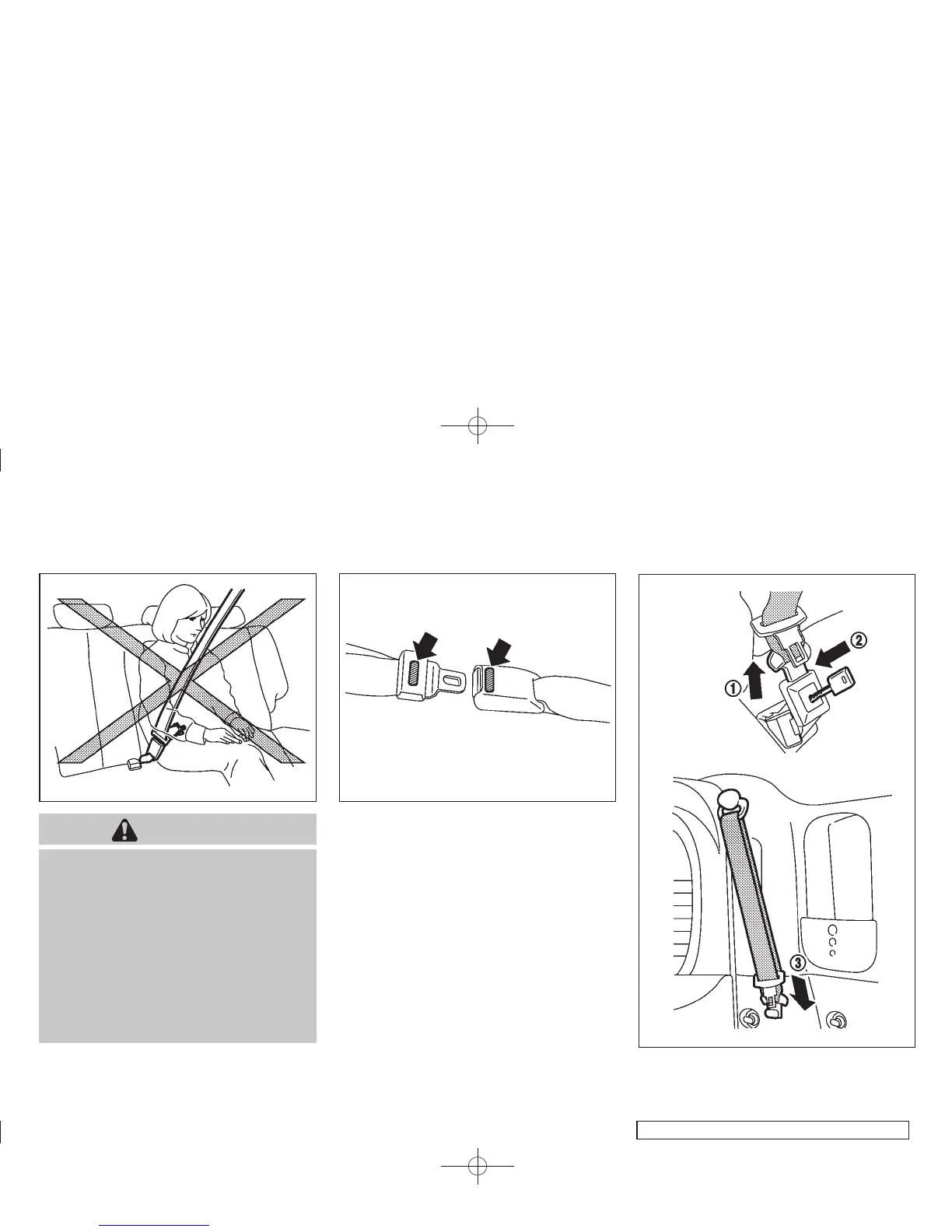 ①
②
③