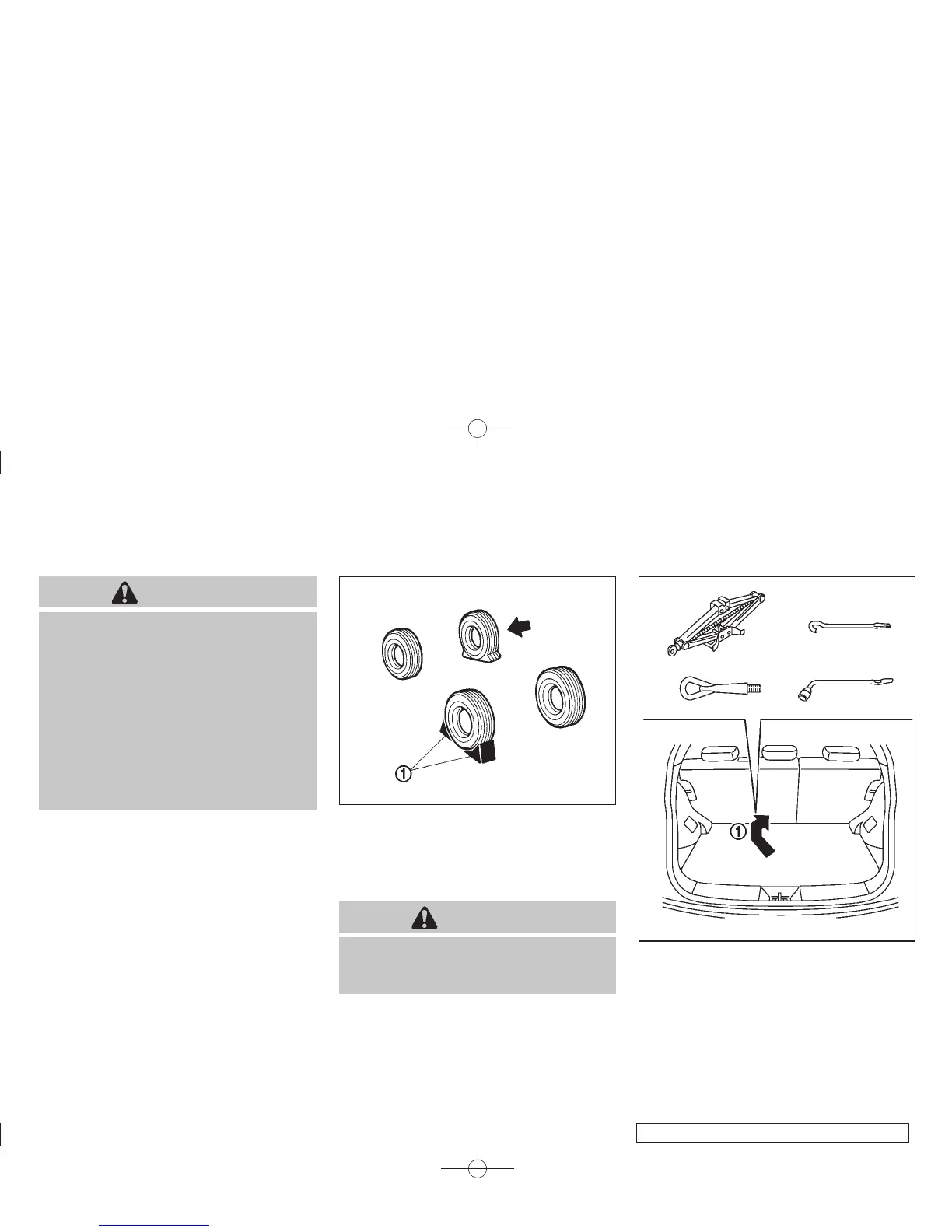 ①

①