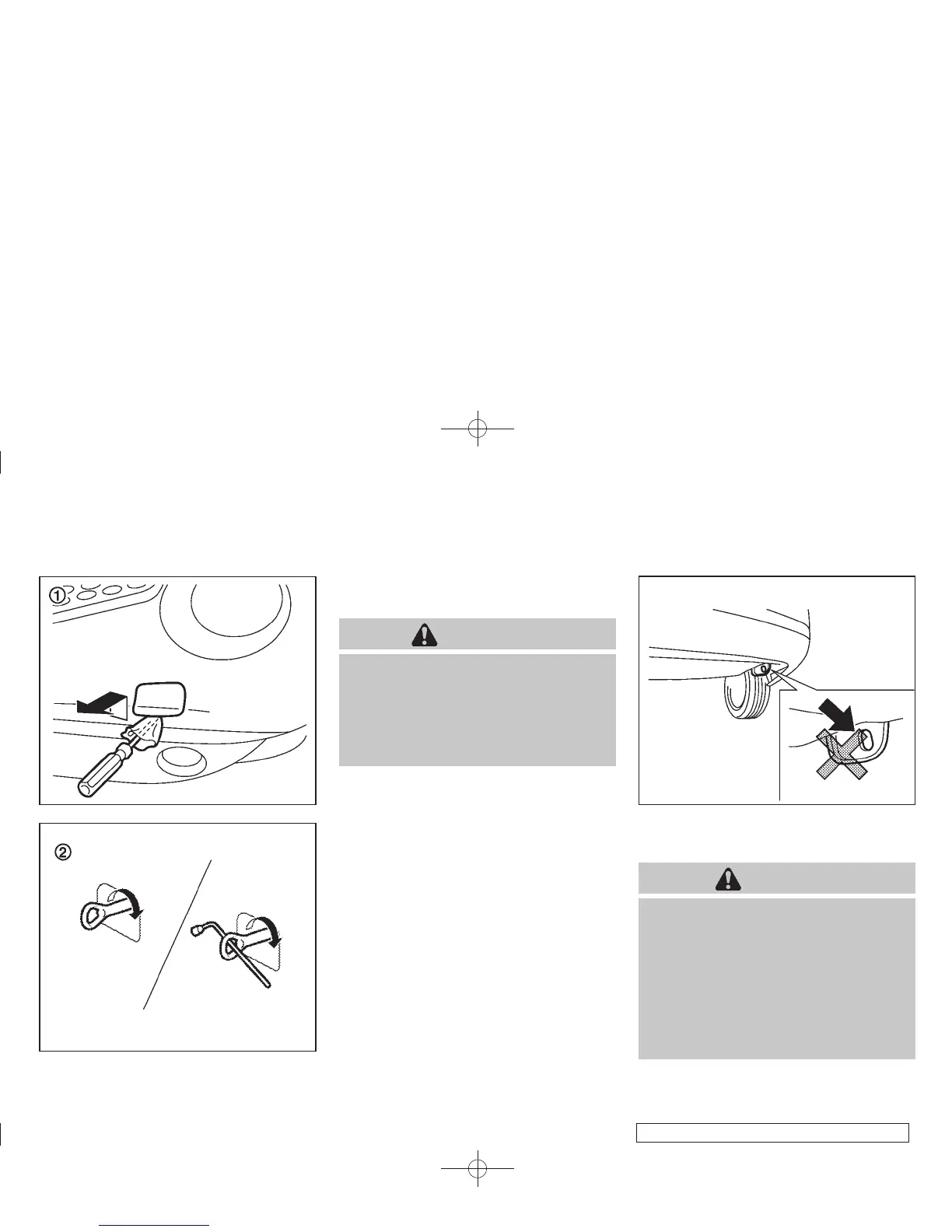 ①

②