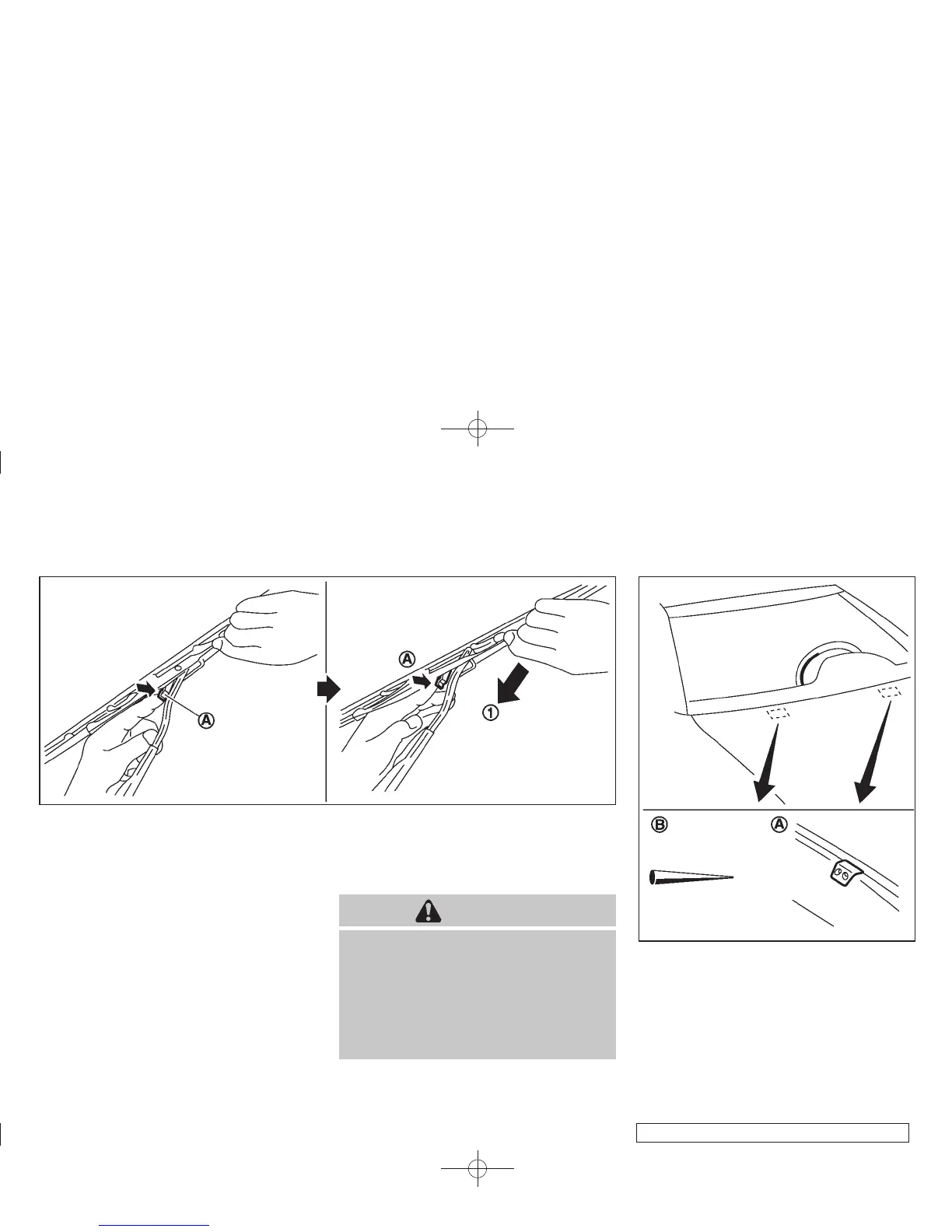 A

A

1

B

A