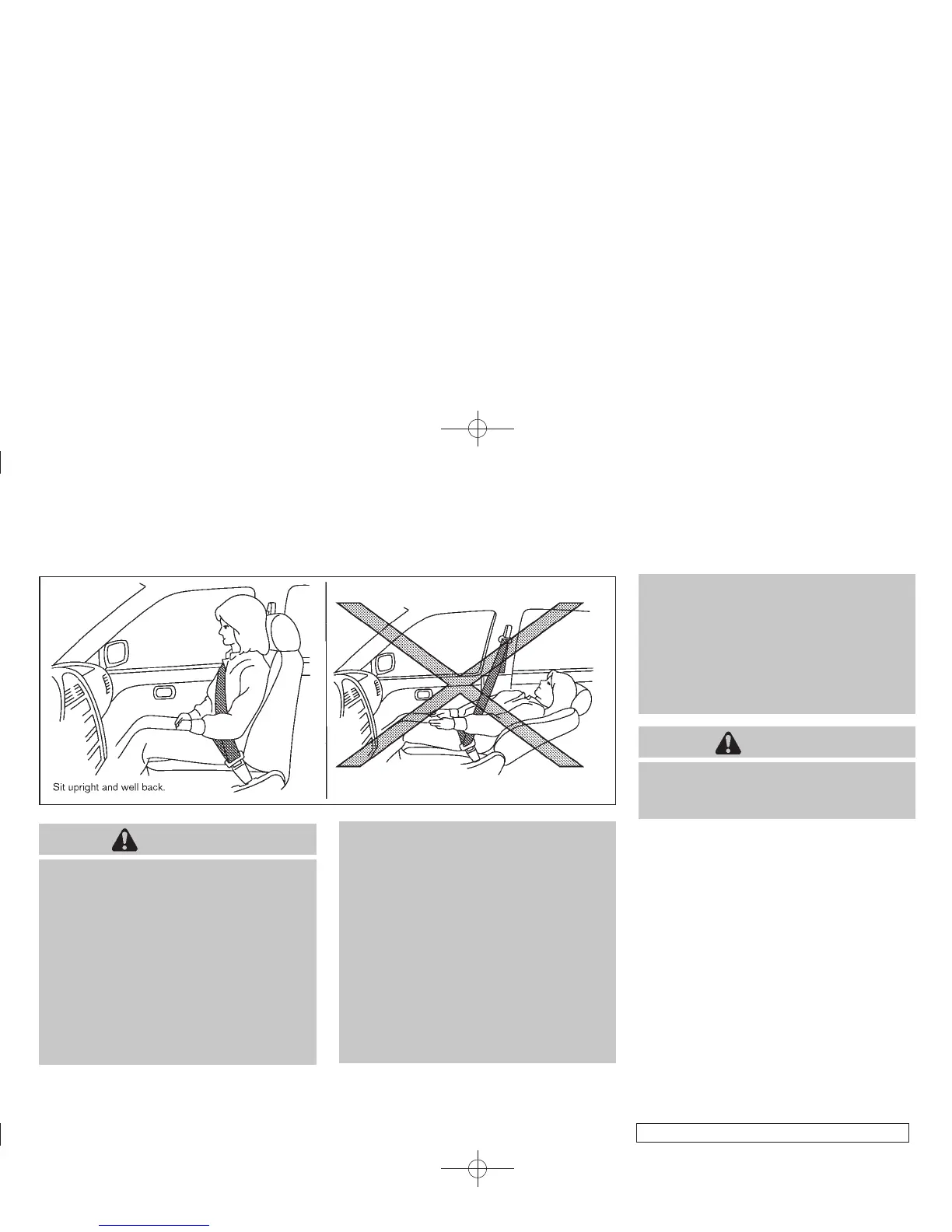 Sit upright and well back.