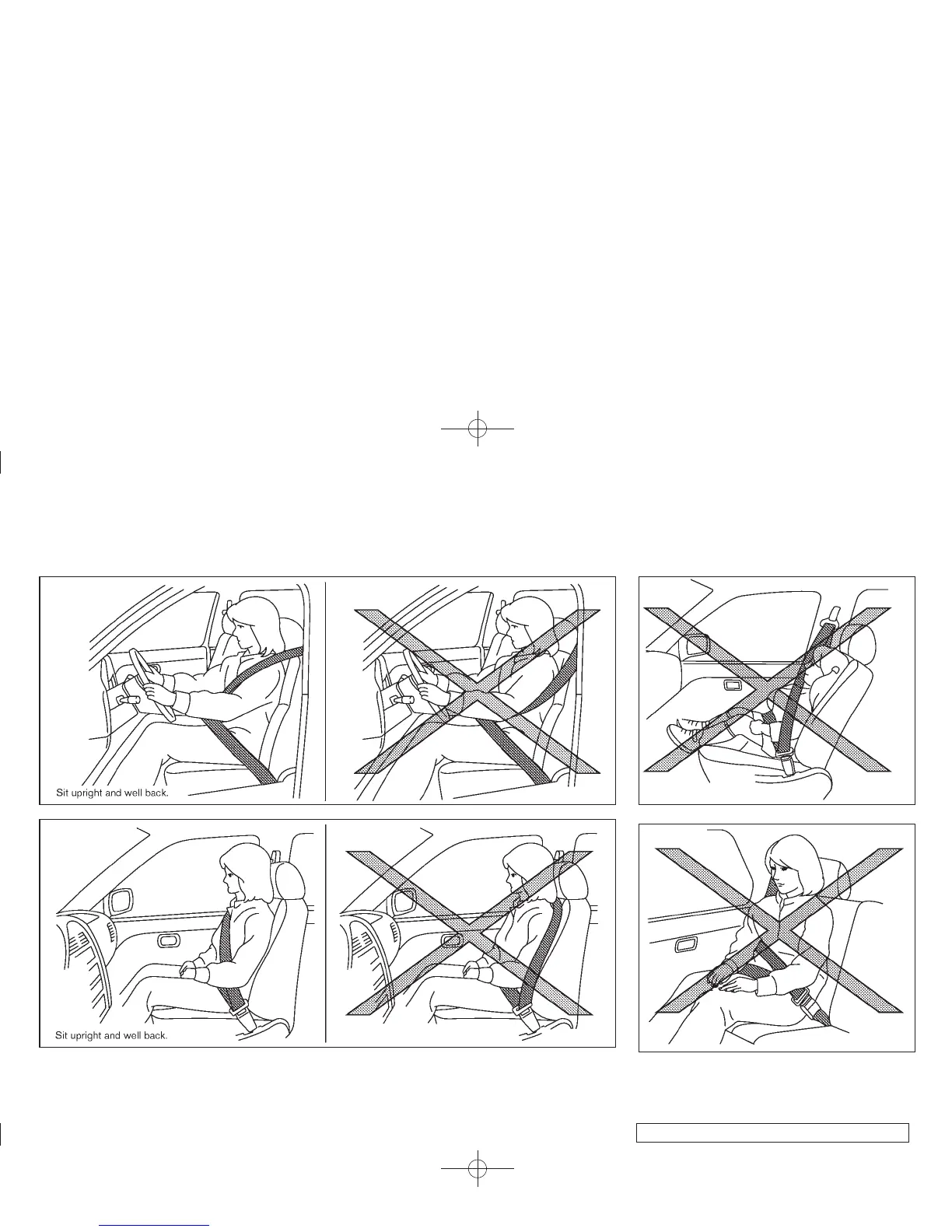 Sit upright and well back.

Sit upright and well back.