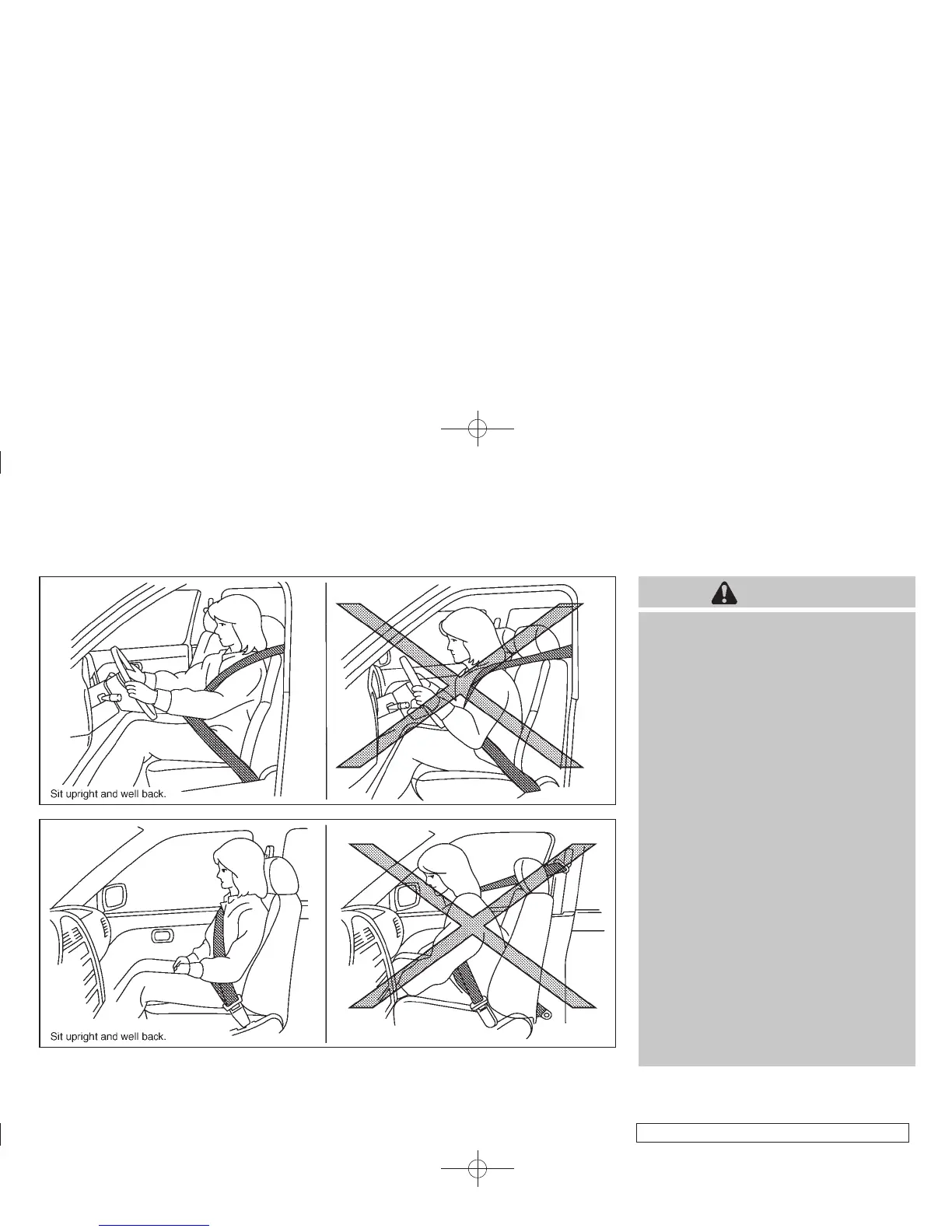 Sit upright and well back.

Sit upright and well back.