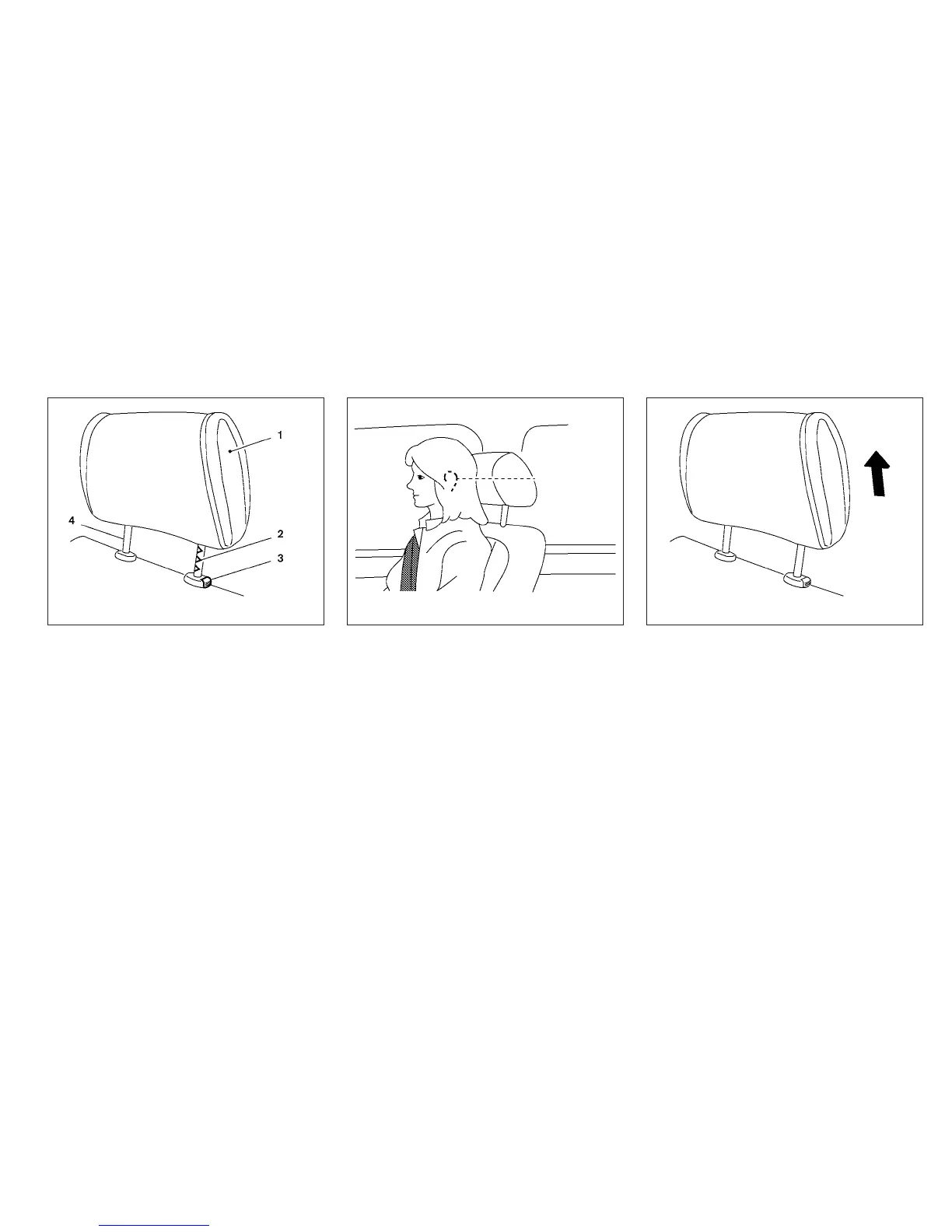 1
4
2
3