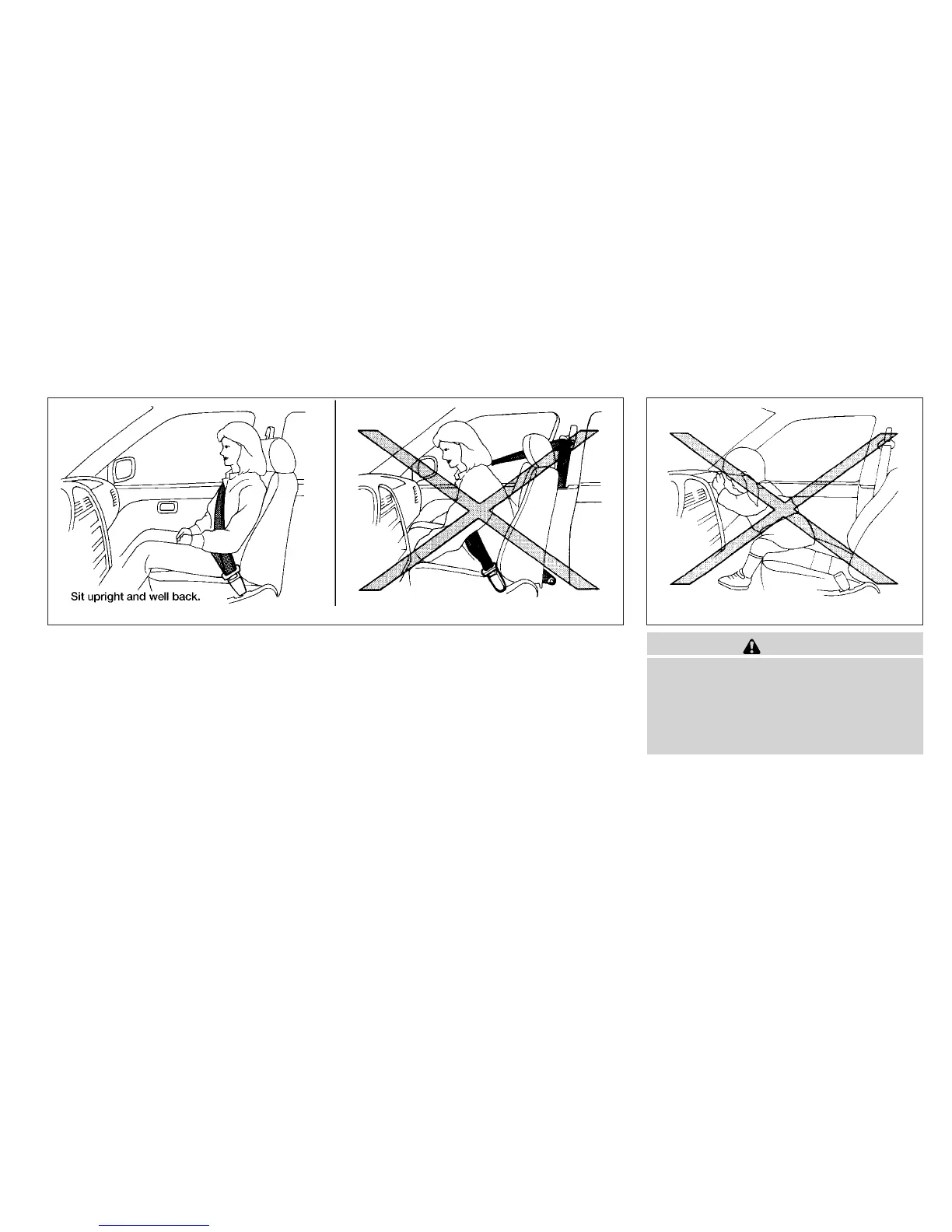 Sit upright and well back.