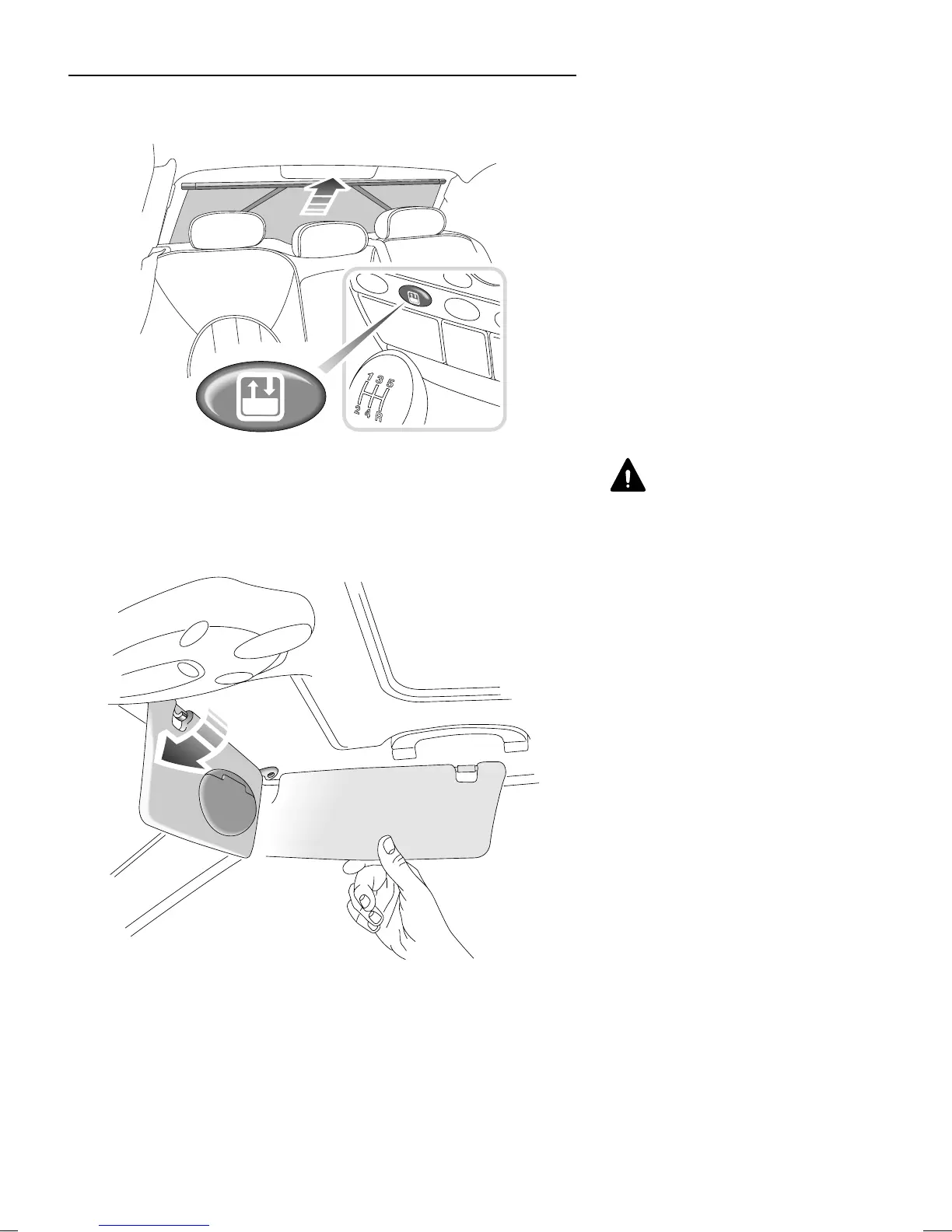 1 3 5
2 4 R