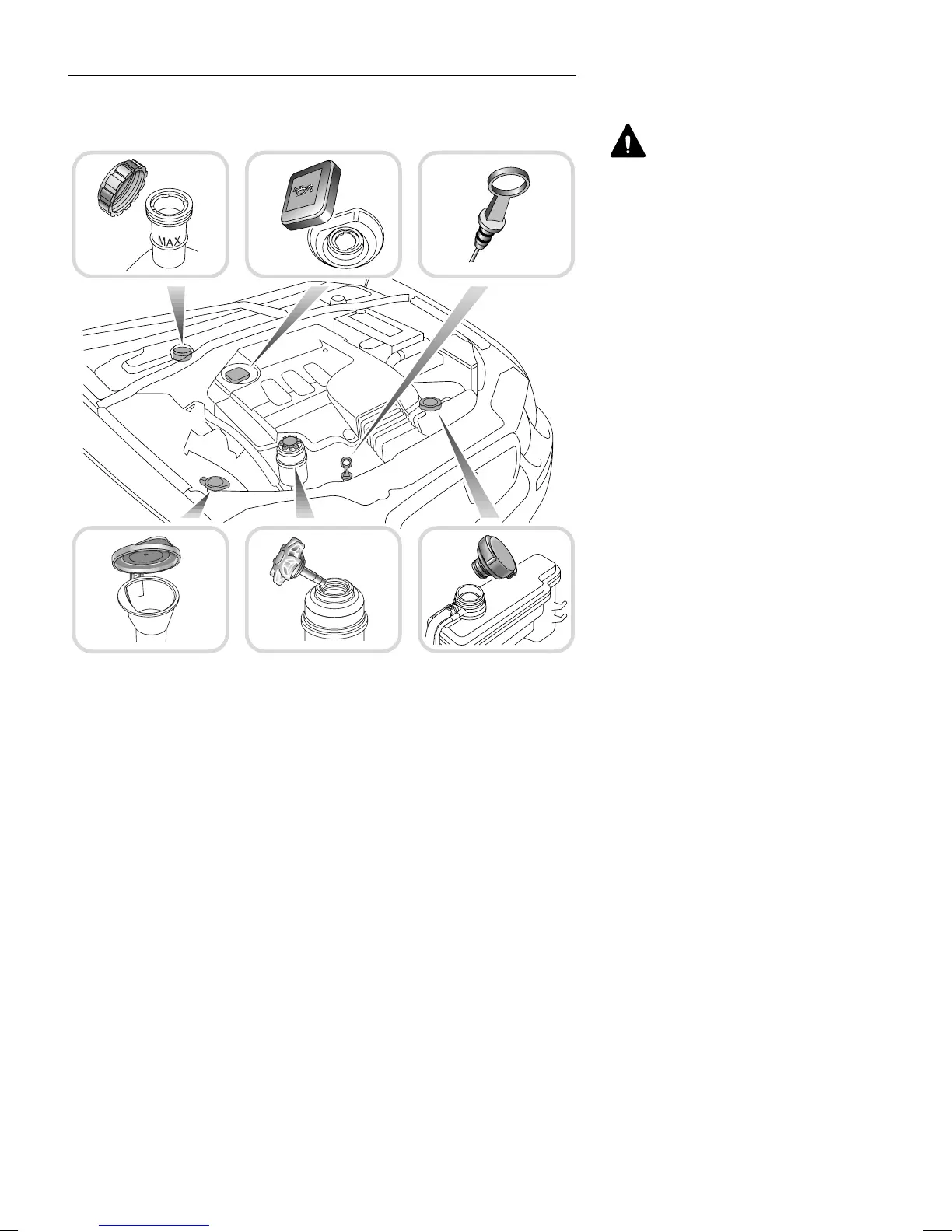 MAX