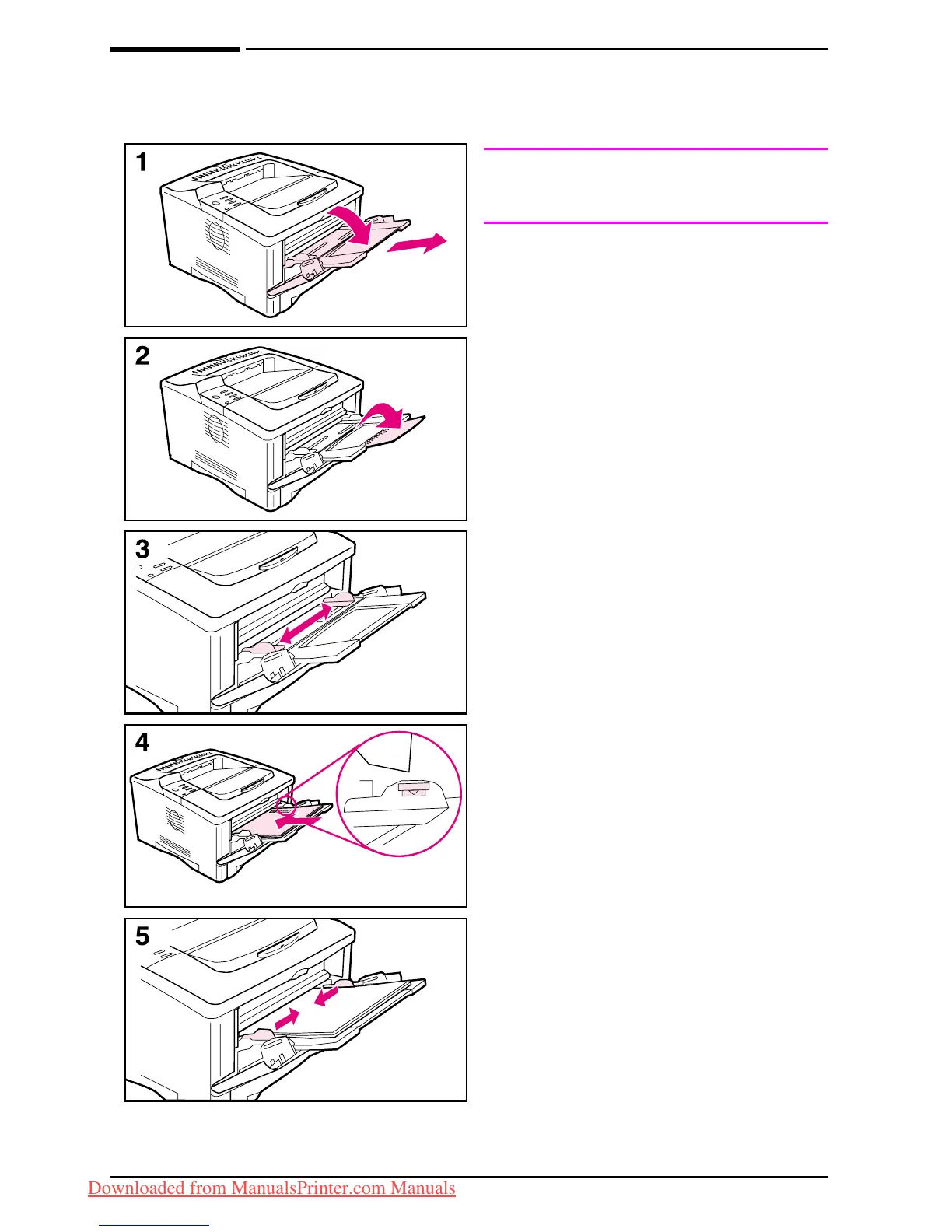 1

2

3

4

5

Downloaded from ManualsPrinter.com Manuals