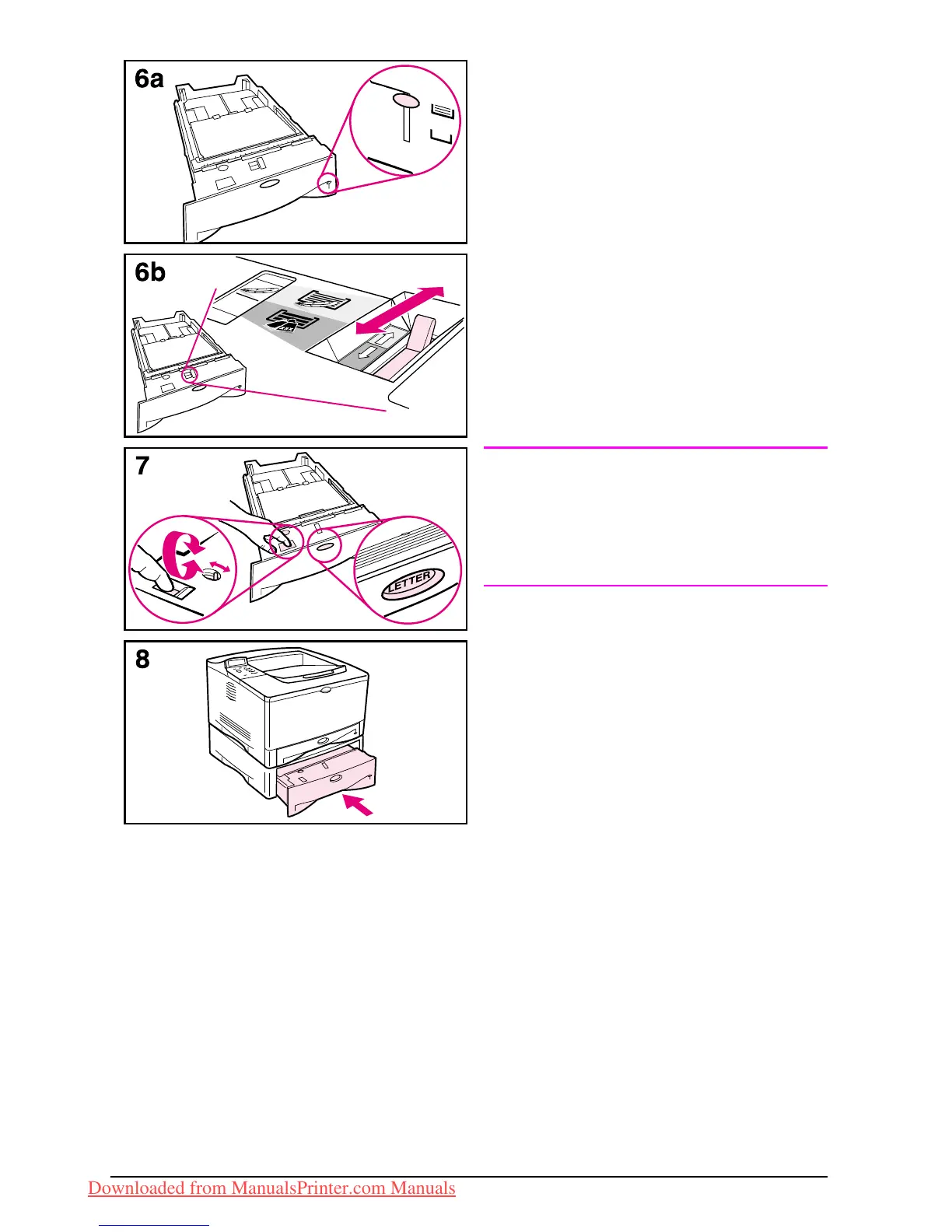 6a

6b

7

LETTER

8

Downloaded from ManualsPrinter.com Manuals