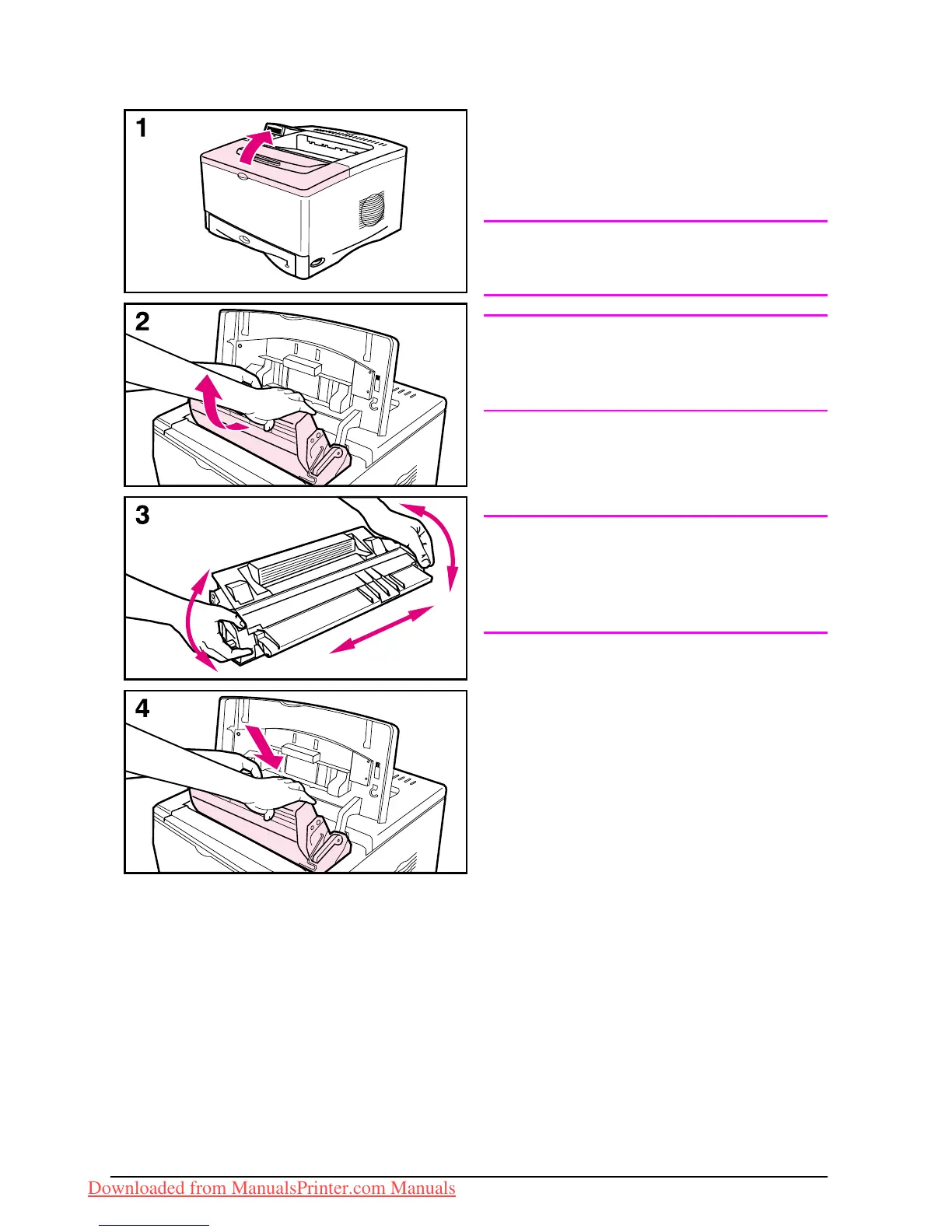 1

2

3

4

Downloaded from ManualsPrinter.com Manuals