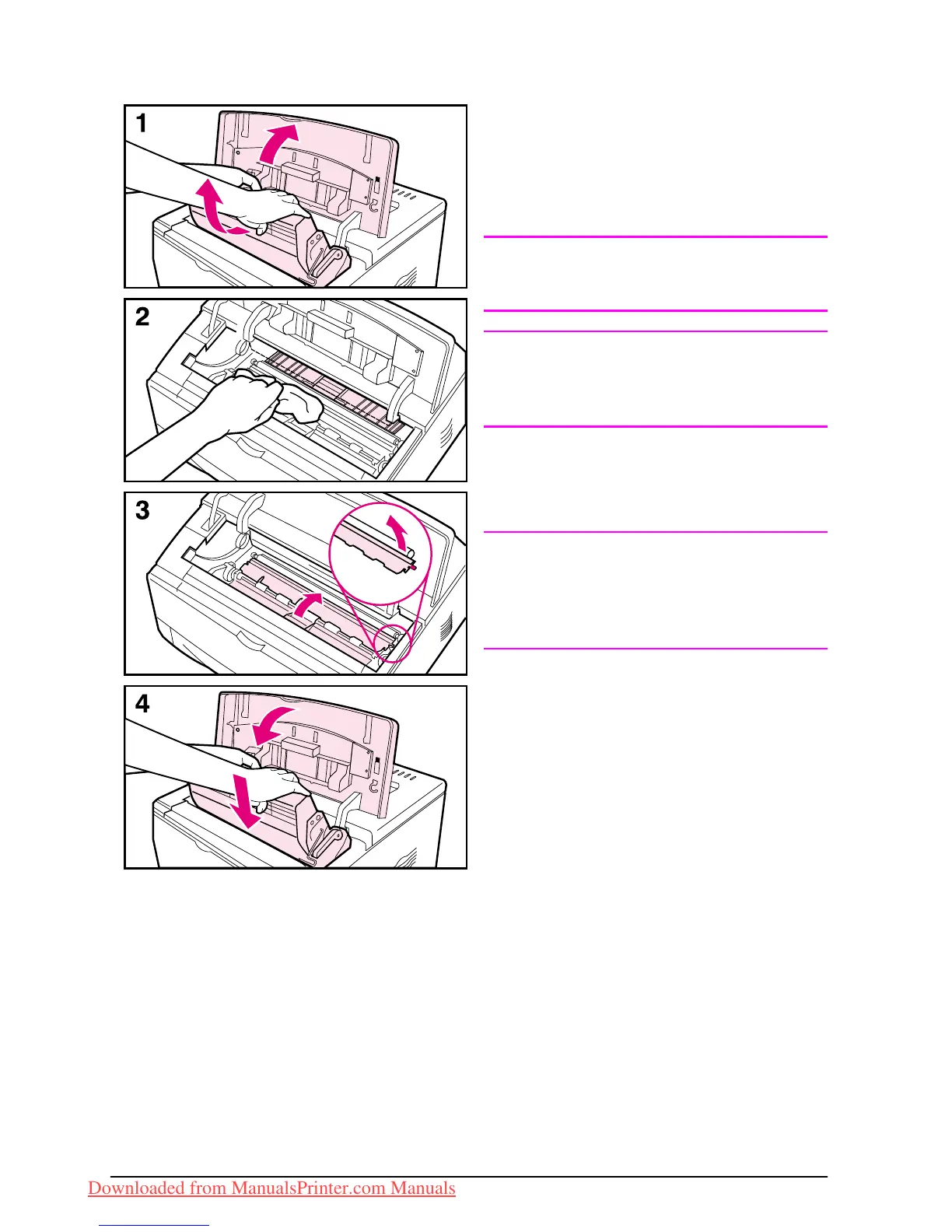 1

2

3

4

Downloaded from ManualsPrinter.com Manuals