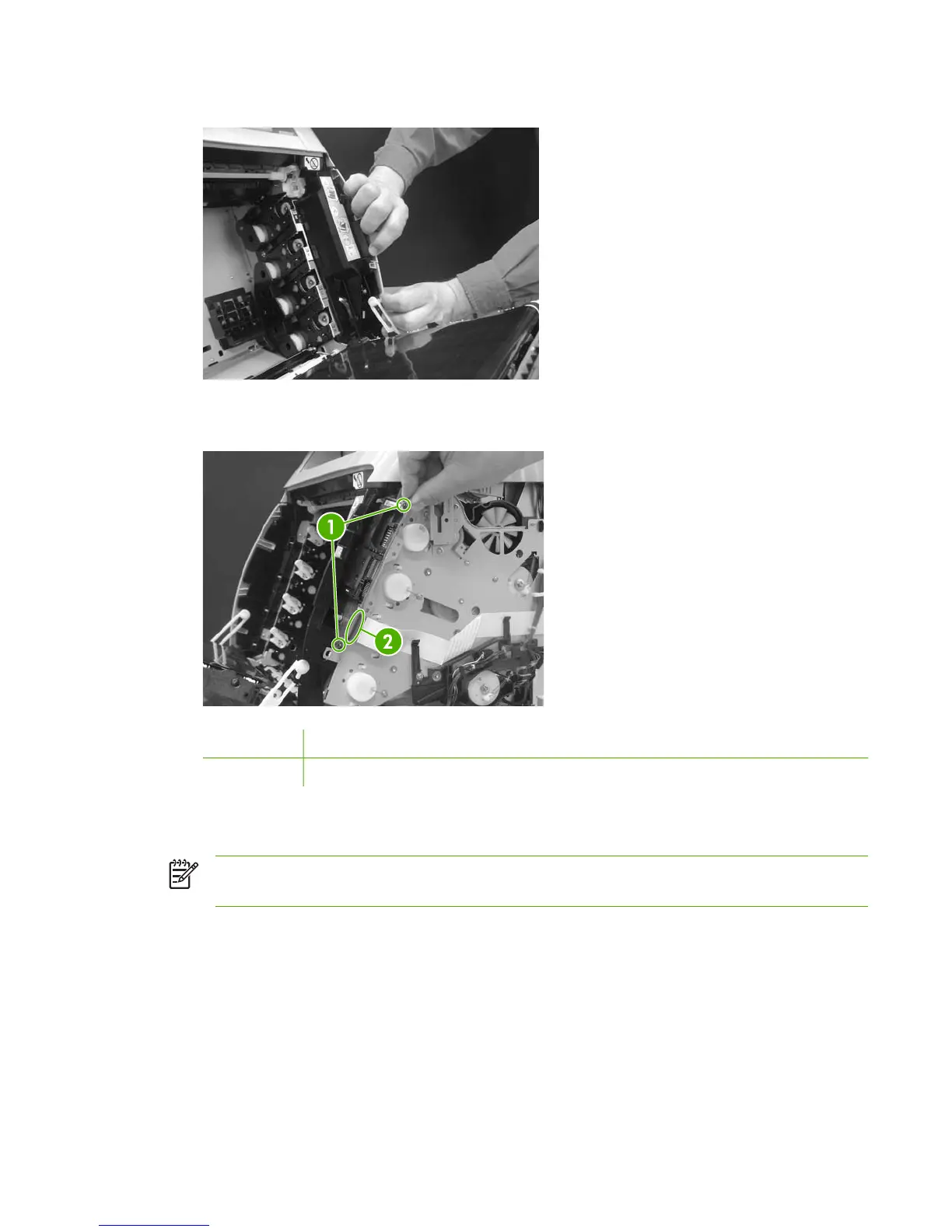 1

2