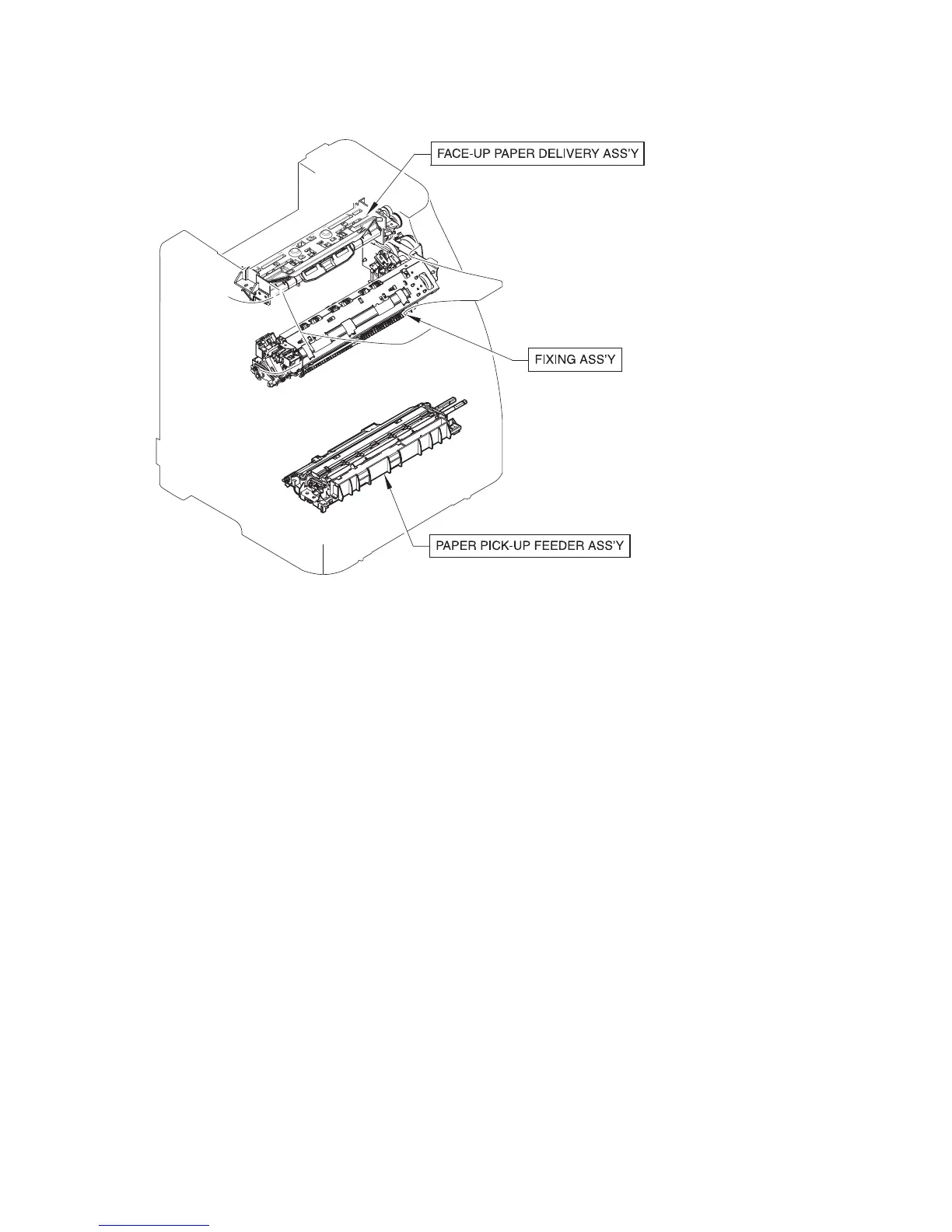 FACE-UP PAPER DELIVERY ASS'Y

FIXING ASS'Y

PAPER PICK-UP FEEDER ASS'Y