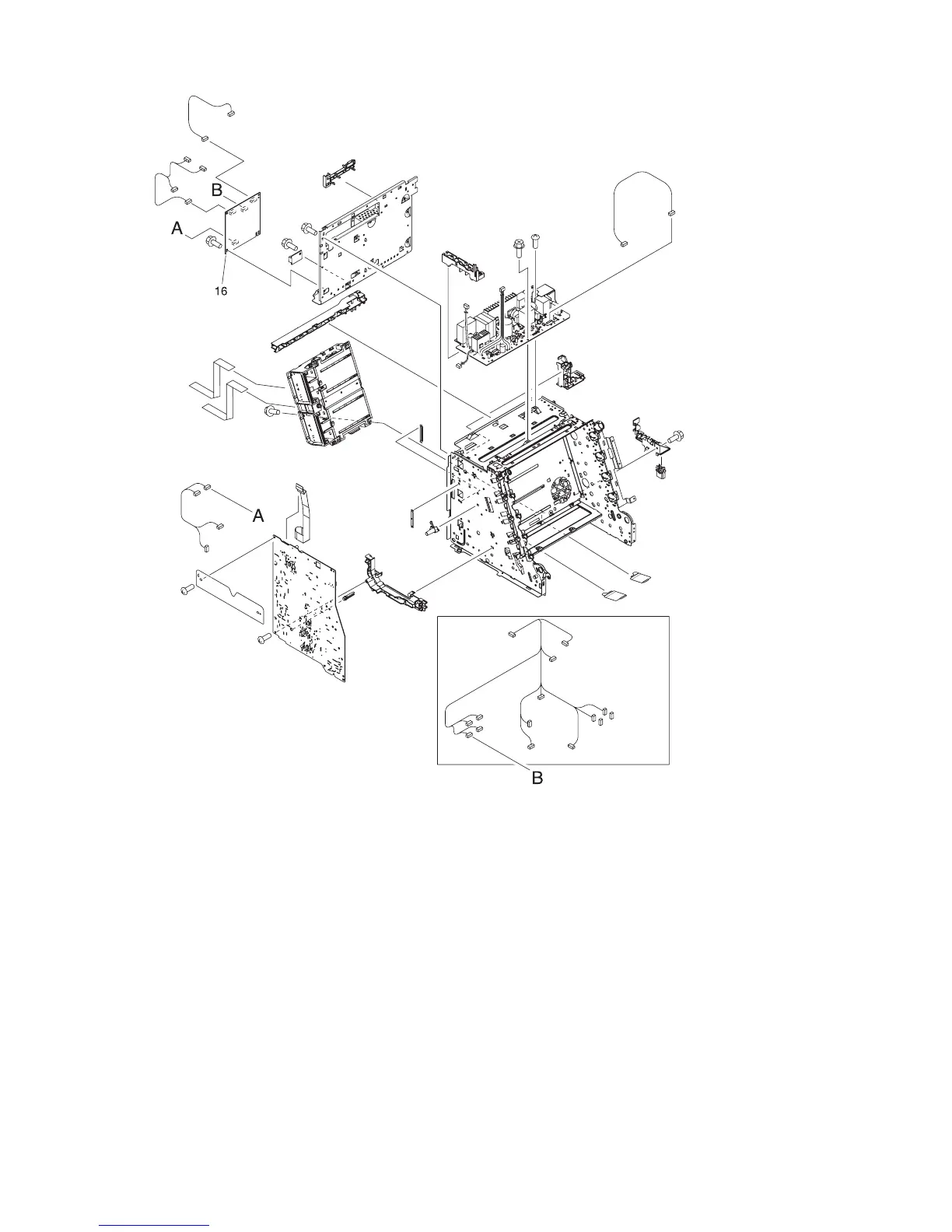 B
A
16
A
B